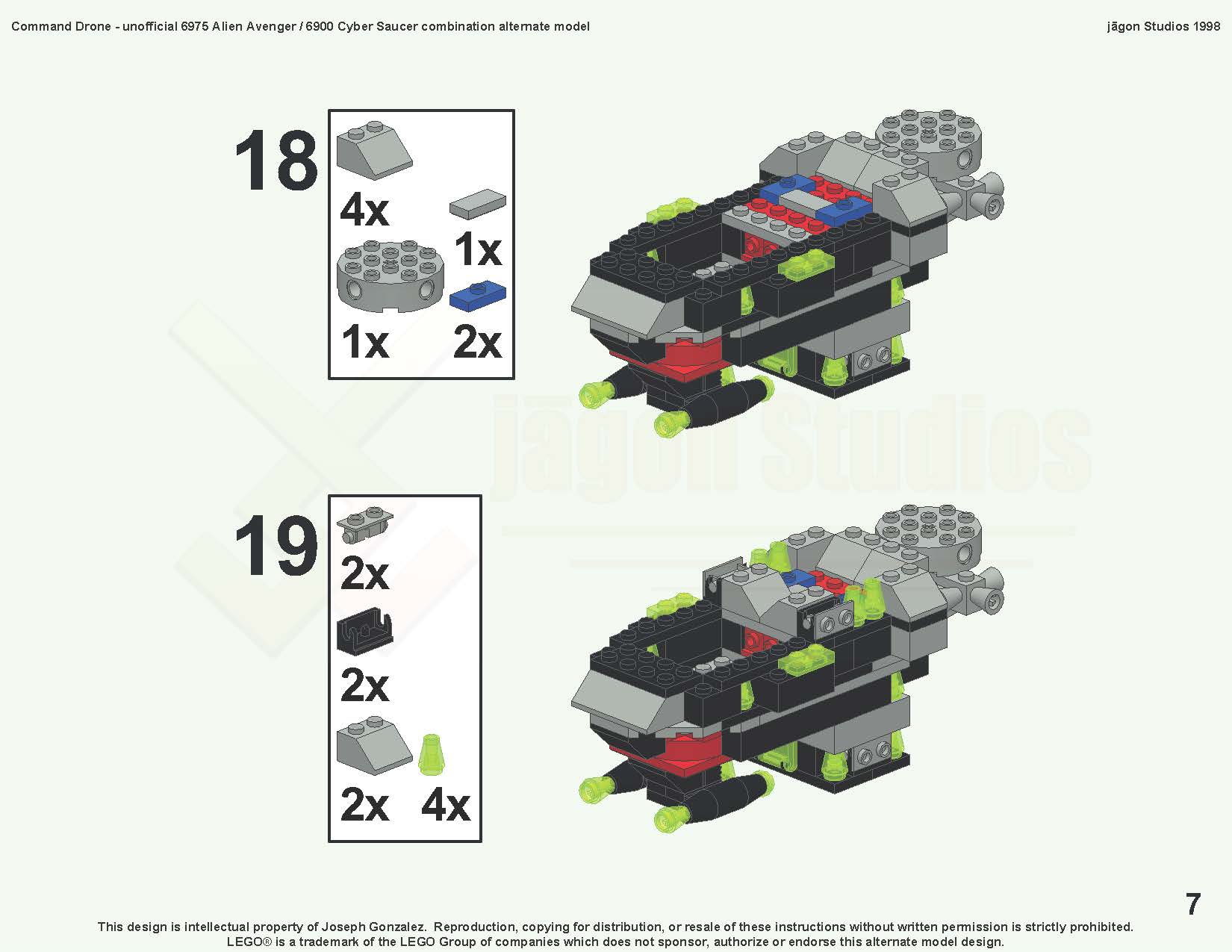 Command Drone - unofficial 6975 Alien Avenger / 6900 Cyber Saucer combination alternate model

jāgon Studios 1998

18

4x

1x

1x

2x

jāgon Studios

19

2x

2x

2x

4x

7

This design is intellectual property of Joseph Gonzalez. Reproduction, copying for distribution, or resale of these instructions without written permission is strictly prohibited. LEGO® is a trademark of the LEGO Group of companies which does not sponsor, authorize or endorse this alternate model design.