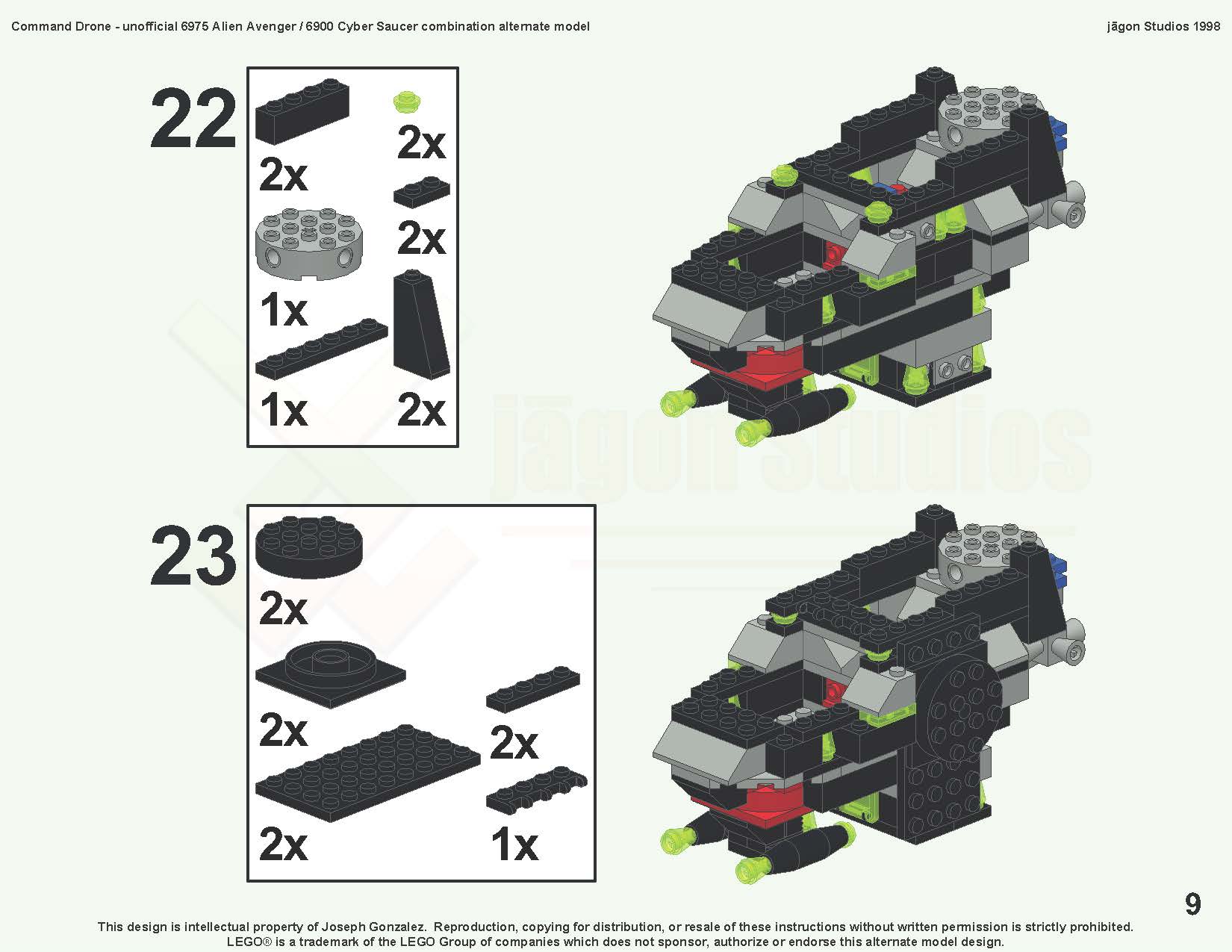 Command Drone - unofficial 6975 Alien Avenger / 6900 Cyber Saucer combination alternate model

jāgon Studios 1998

22

2x

2x

2x

1x

1x

2x

jāgon Studios

23

2x

2x

2x

2x

1x

9

This design is intellectual property of Joseph Gonzalez. Reproduction, copying for distribution, or resale of these instructions without written permission is strictly prohibited.
LEGO® is a trademark of the LEGO Group of companies which does not sponsor, authorize or endorse this alternate model design.