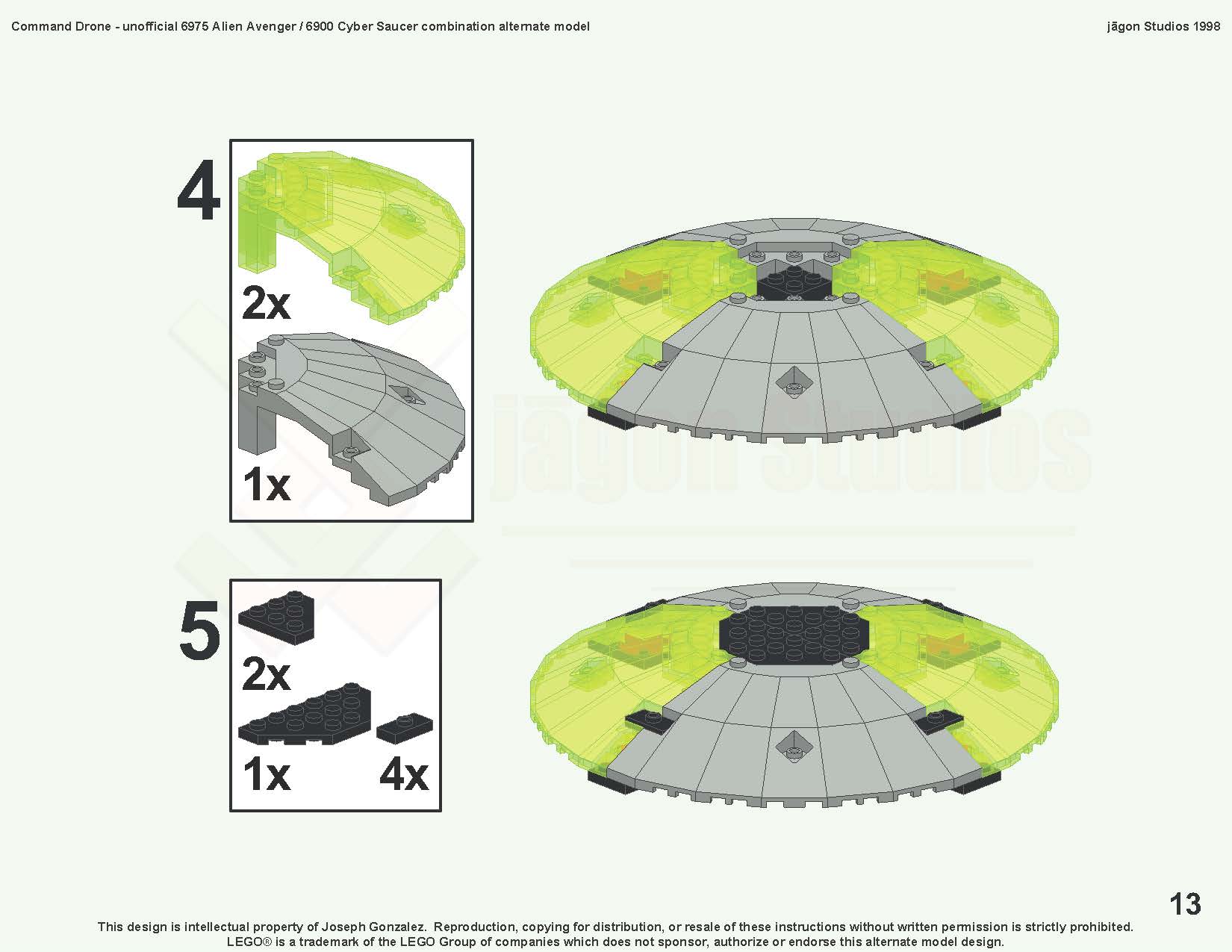 Command Drone - unofficial 6975 Alien Avenger / 6900 Cyber Saucer combination alternate model

jāgon Studios 1998

4

2x

1x

jāgon Studios

5

2x

1x

4x

13

This design is intellectual property of Joseph Gonzalez. Reproduction, copying for distribution, or resale of these instructions without written permission is strictly prohibited.
LEGO® is a trademark of the LEGO Group of companies which does not sponsor, authorize or endorse this alternate model design.