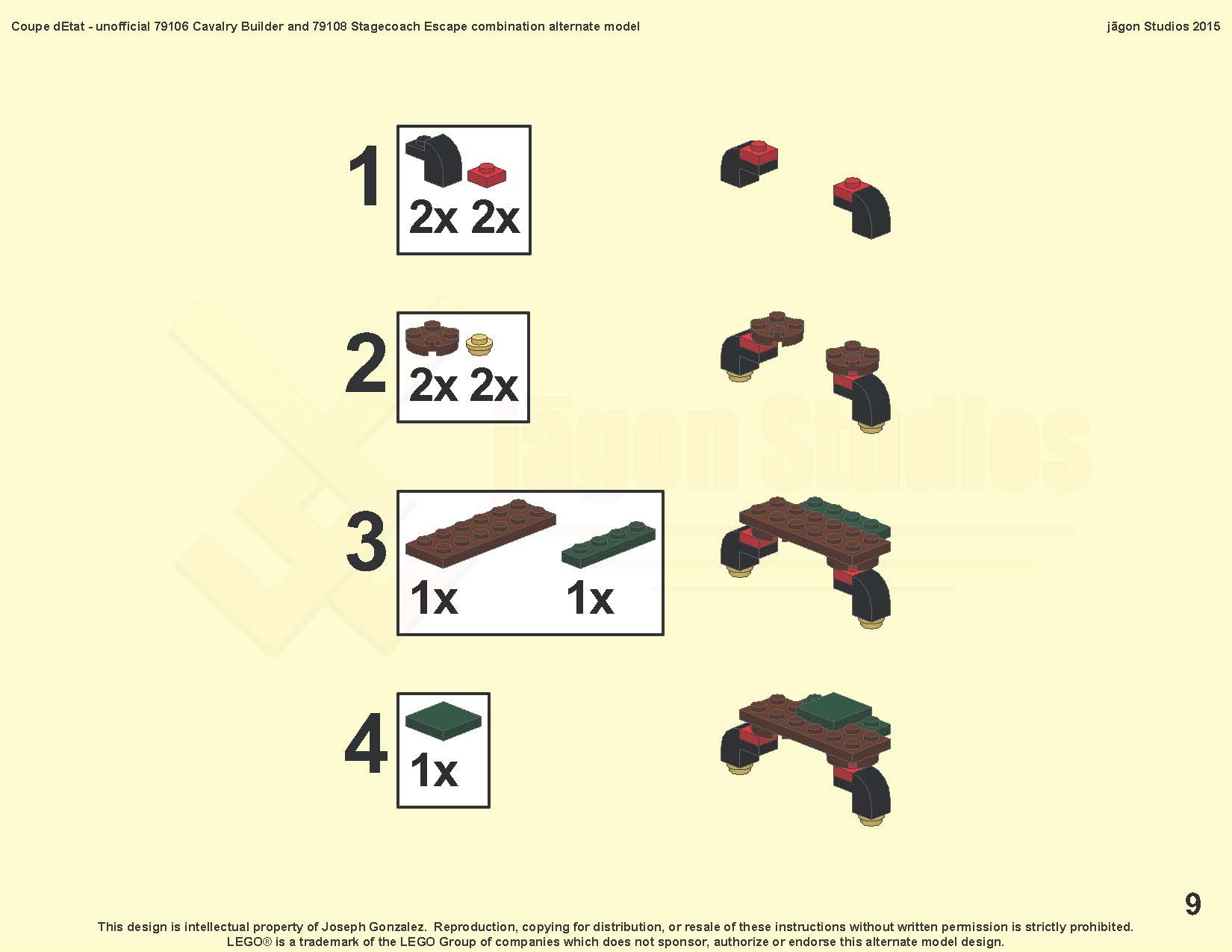 Coupe dEtat - unofficial 79106 Cavalry Builder and 79108 Stagecoach Escape combination alternate model

jāgon Studios 2015

1

2x 2x

2

2x 2x

jāgon Studios

3

1x

1x

4

1x

9

This design is intellectual property of Joseph Gonzalez. Reproduction, copying for distribution, or resale of these instructions without written permission is strictly prohibited. LEGO® is a trademark of the LEGO Group of companies which does not sponsor, authorize or endorse this alternate model design.