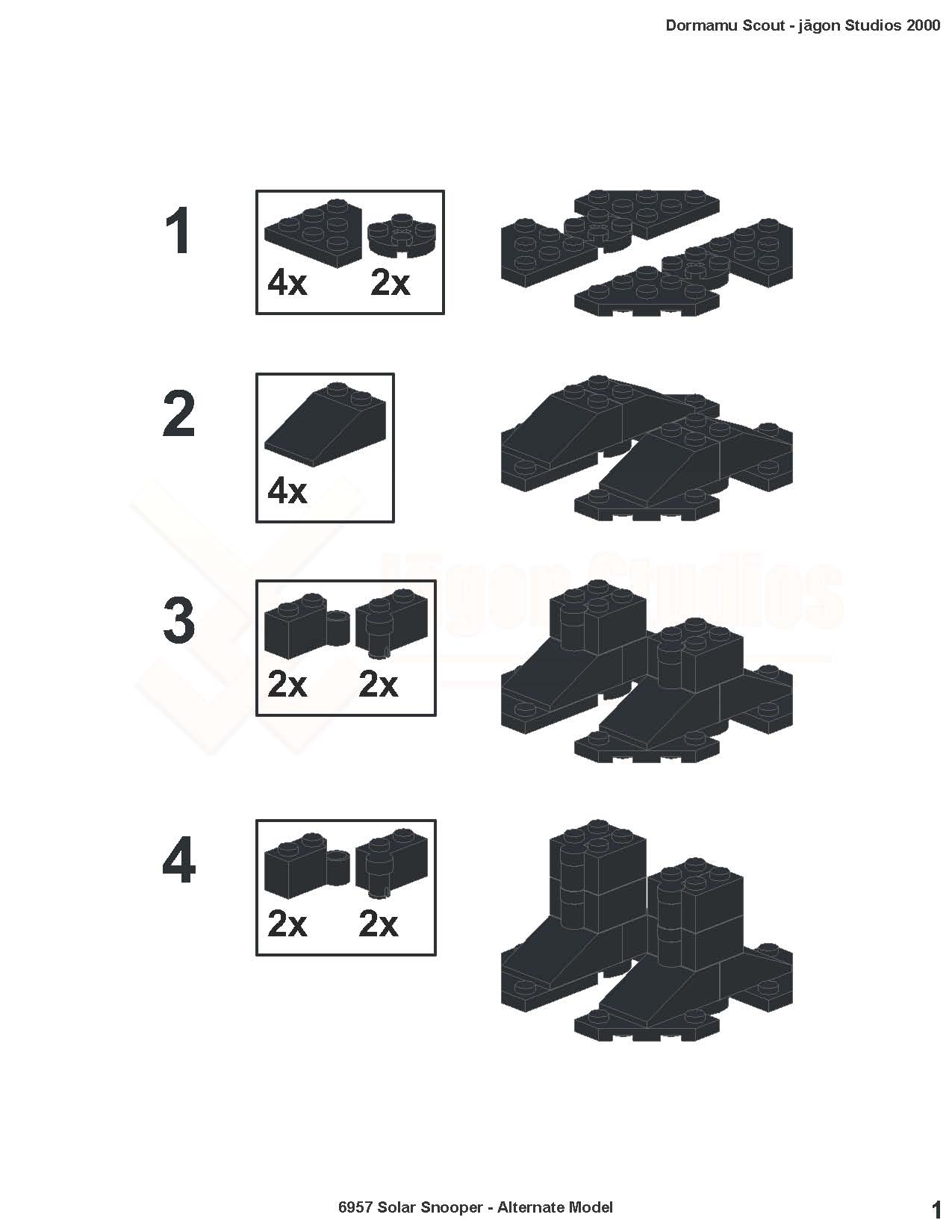 Dormamu Scout - jāgon Studios 2000

1

4x 2x

2

4x

jāgon Studios

3

2x 2x

4

2x 2x

6957 Solar Snooper - Alternate Model

1