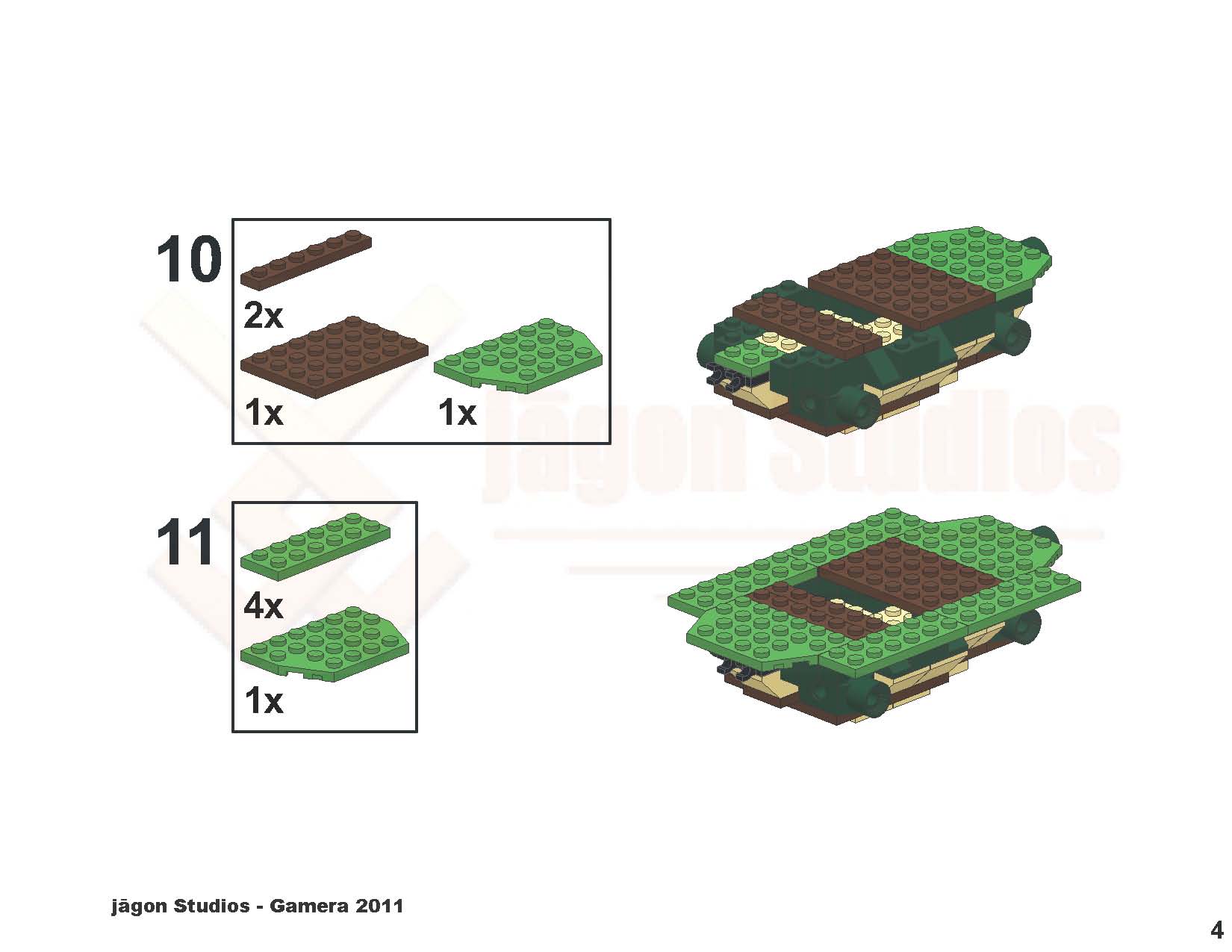 10

2x

1x

1x

jāgon Studios

11

4x

1x

jāgon Studios - Gamera 2011

4