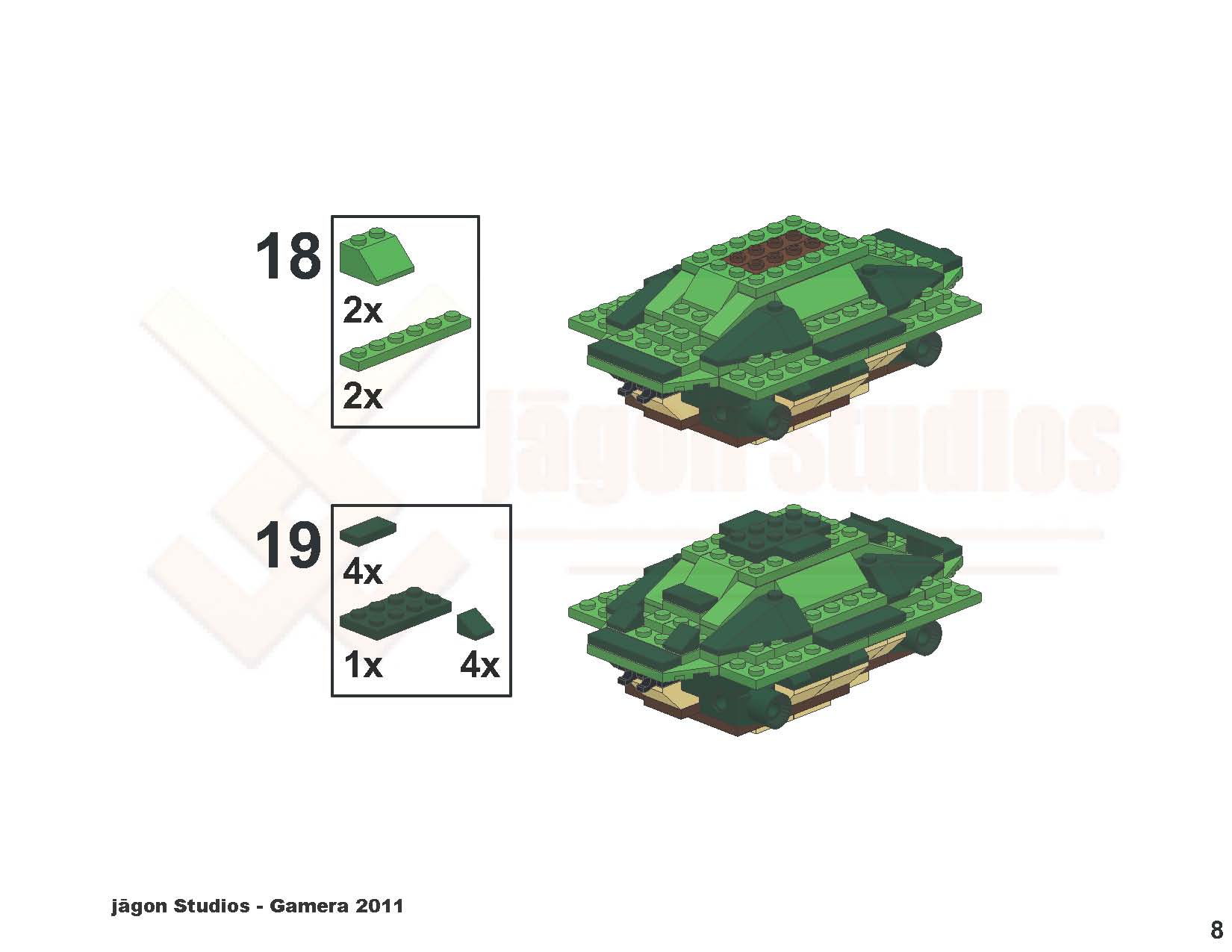 18

2x

2x

jāgon Studios

19

4x

1x

4x

jāgon Studios - Gamera 2011

8