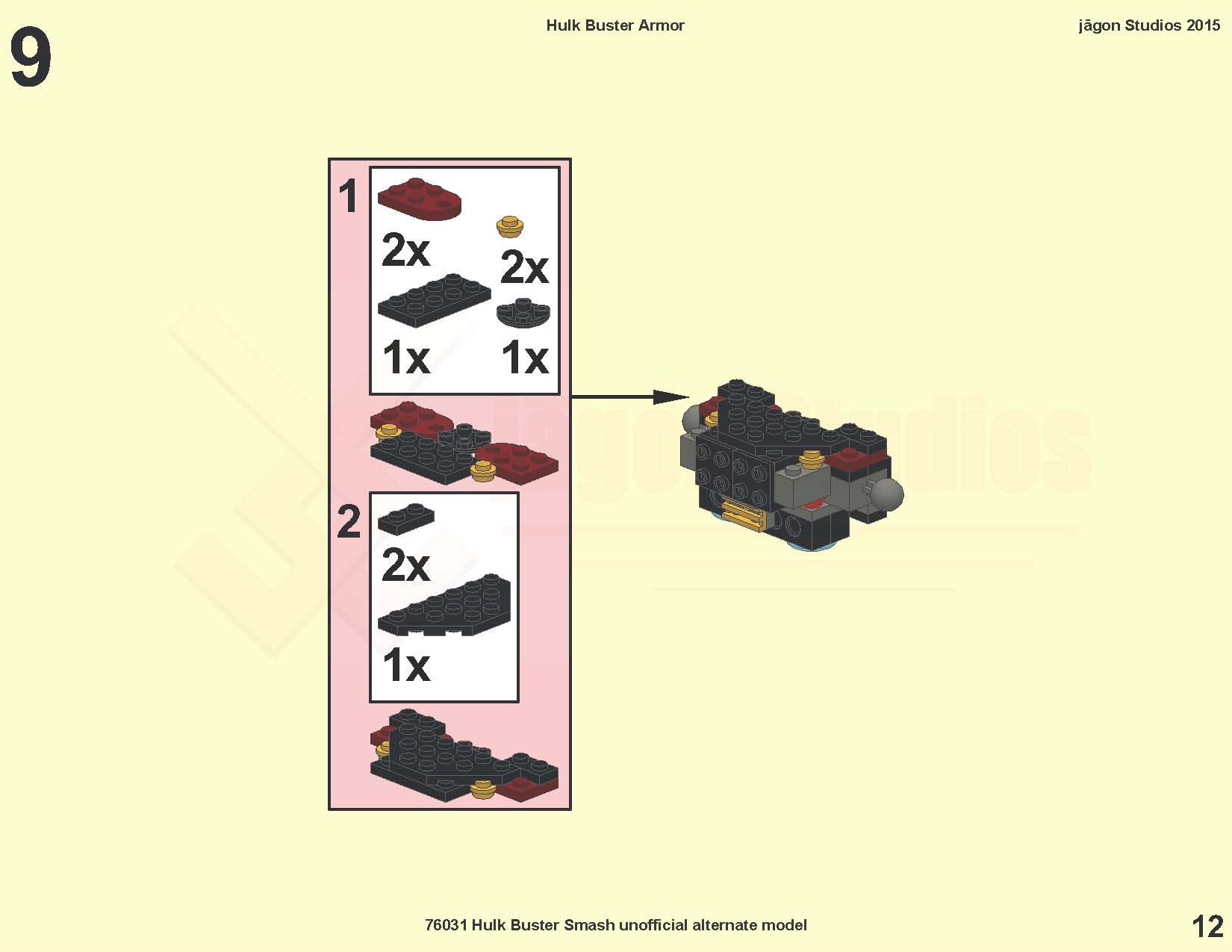 9

Hulk Buster Armor

jāgon Studios 2015

1

2x

2x

1x

1x

2

2x

1x

jāgon Studios

76031 Hulk Buster Smash unofficial alternate model

12