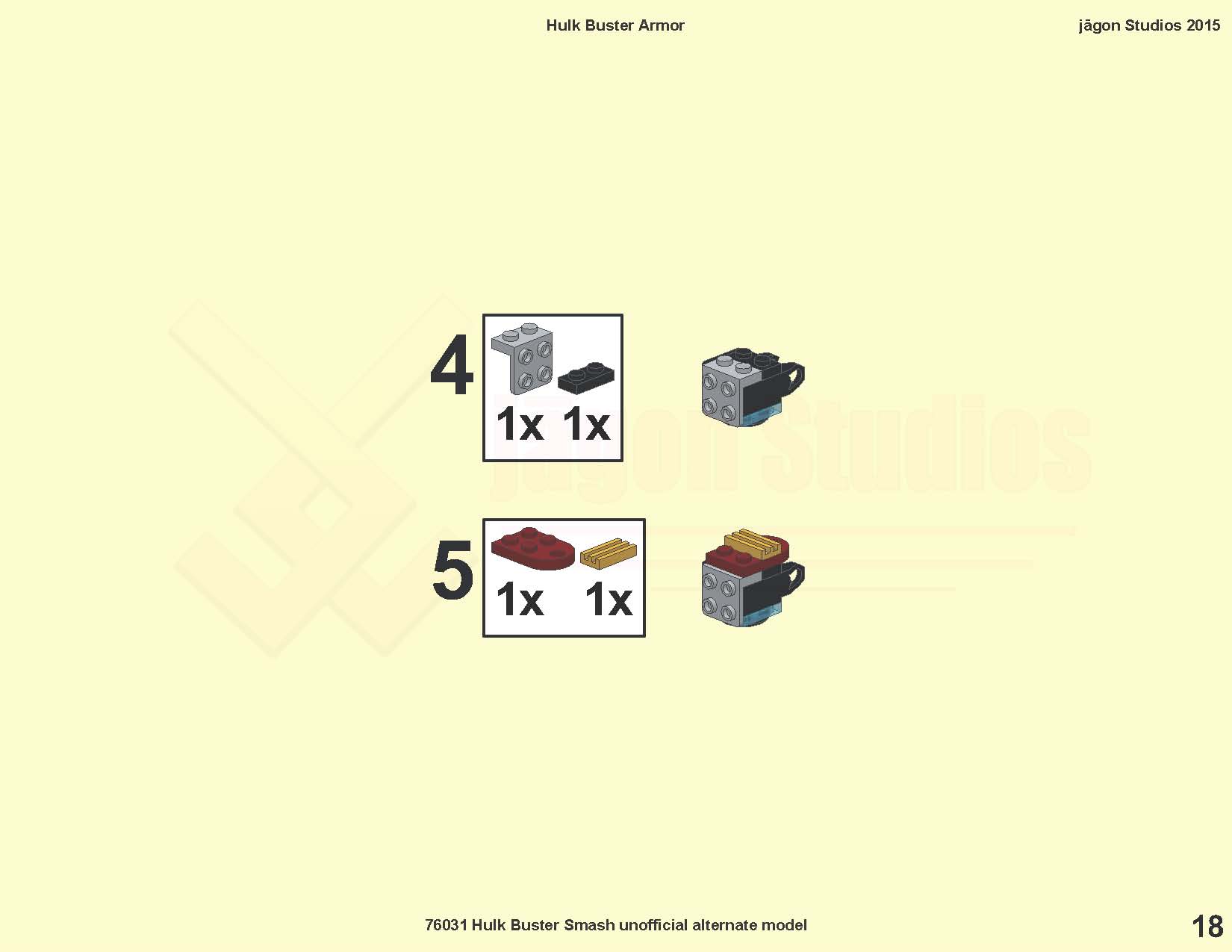 Hulk Buster Armor

jāgon Studios 2015

4

1x 1x

jāgon Studios

5

1x 1x

76031 Hulk Buster Smash unofficial alternate model

18