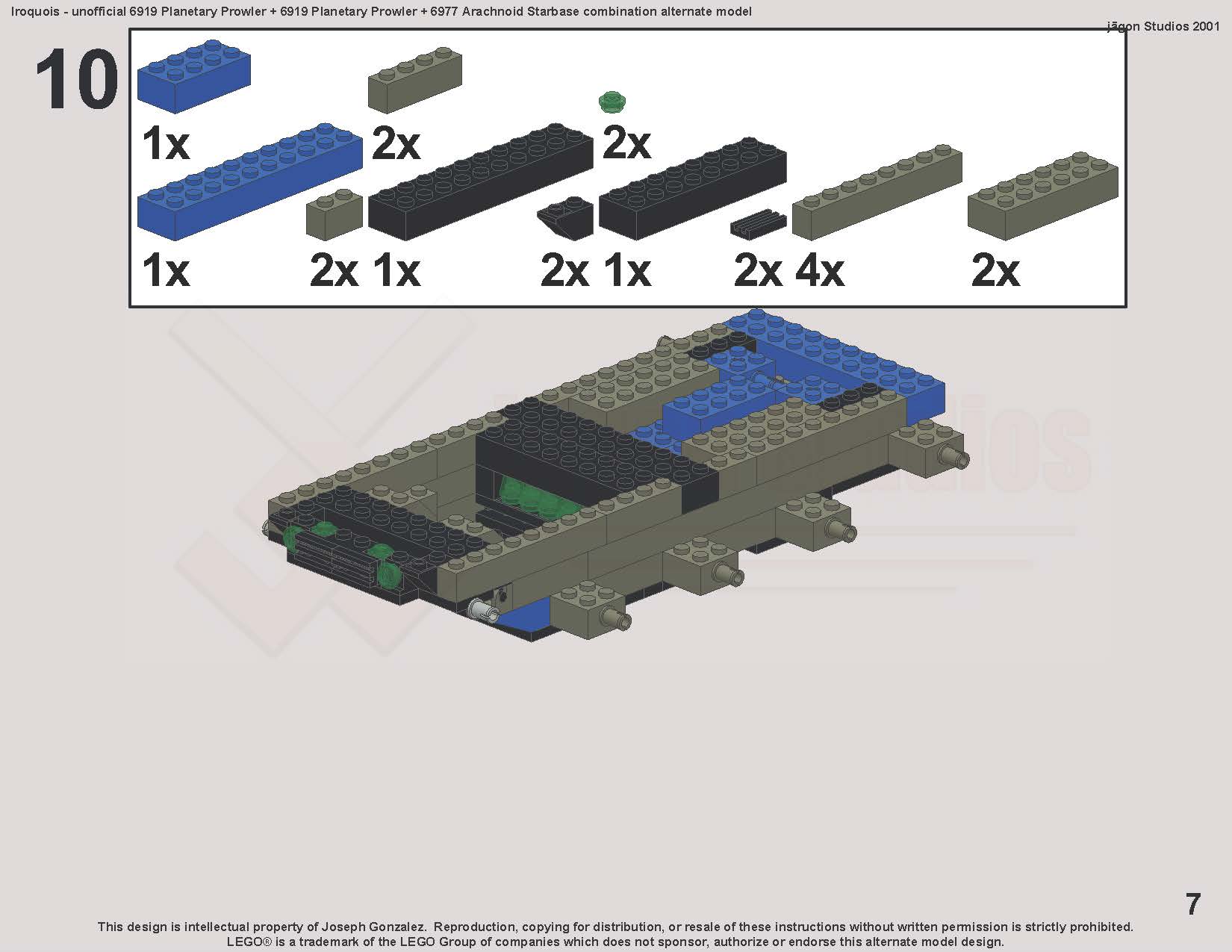 Iroquois - unofficial 6919 Planetary Prowler + 6919 Planetary Prowler + 6977 Arachnoid Starbase combination alternate model

jāgon Studios 2001

10

1x

2x

2x

1x

2x 1x

2x 1x

2x 4x

2x

7

This design is intellectual property of Joseph Gonzalez. Reproduction, copying for distribution, or resale of these instructions without written permission is strictly prohibited.
LEGO® is a trademark of the LEGO Group of companies which does not sponsor, authorize or endorse this alternate model design.