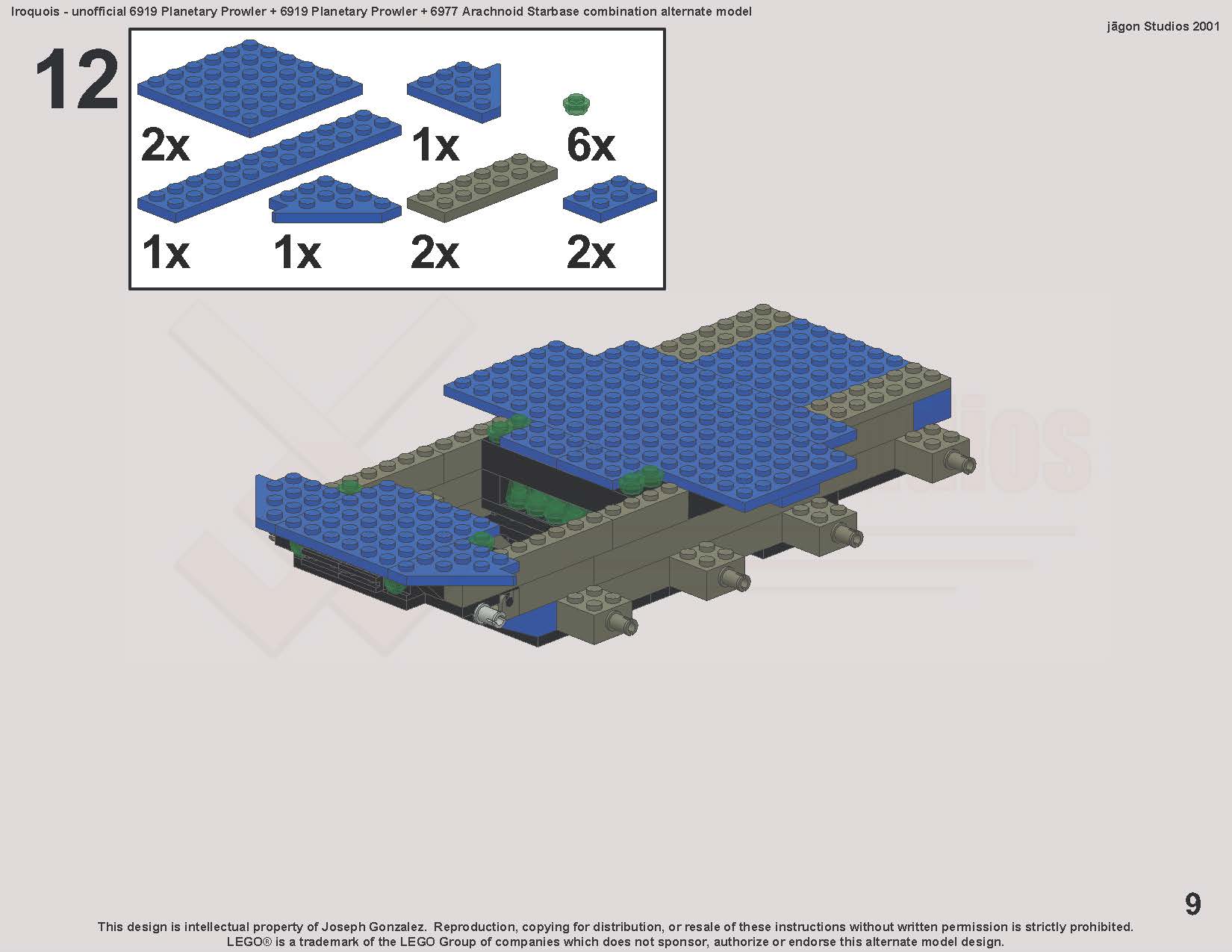 Iroquois - unofficial 6919 Planetary Prowler + 6919 Planetary Prowler + 6977 Arachnoid Starbase combination alternate model

jāgon Studios 2001

12

2x

1x

6x

1x

1x

2x

2x

9

This design is intellectual property of Joseph Gonzalez. Reproduction, copying for distribution, or resale of these instructions without written permission is strictly prohibited.
LEGO® is a trademark of the LEGO Group of companies which does not sponsor, authorize or endorse this alternate model design.