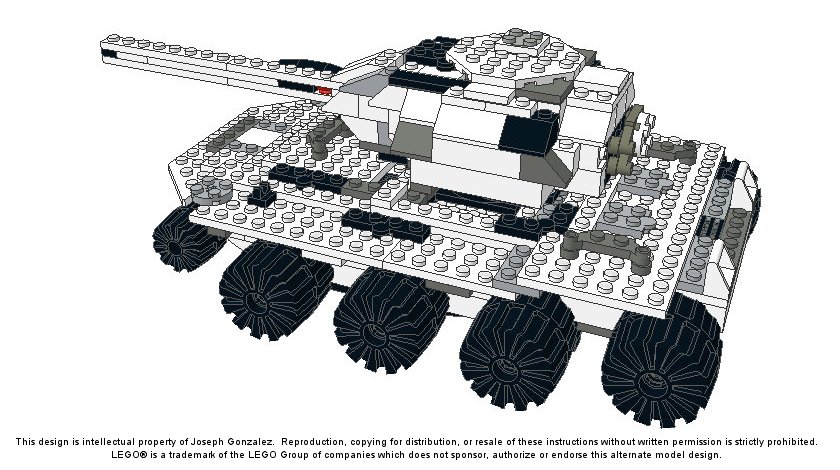 This design is intellectual property of Joseph Gonzalez. Reproduction, copying for distribution, or resale of these instructions without written permission is strictly prohibited.
LEGO® is a trademark of the LEGO Group of companies which does not sponsor, authorize or endorse this alternate model design.