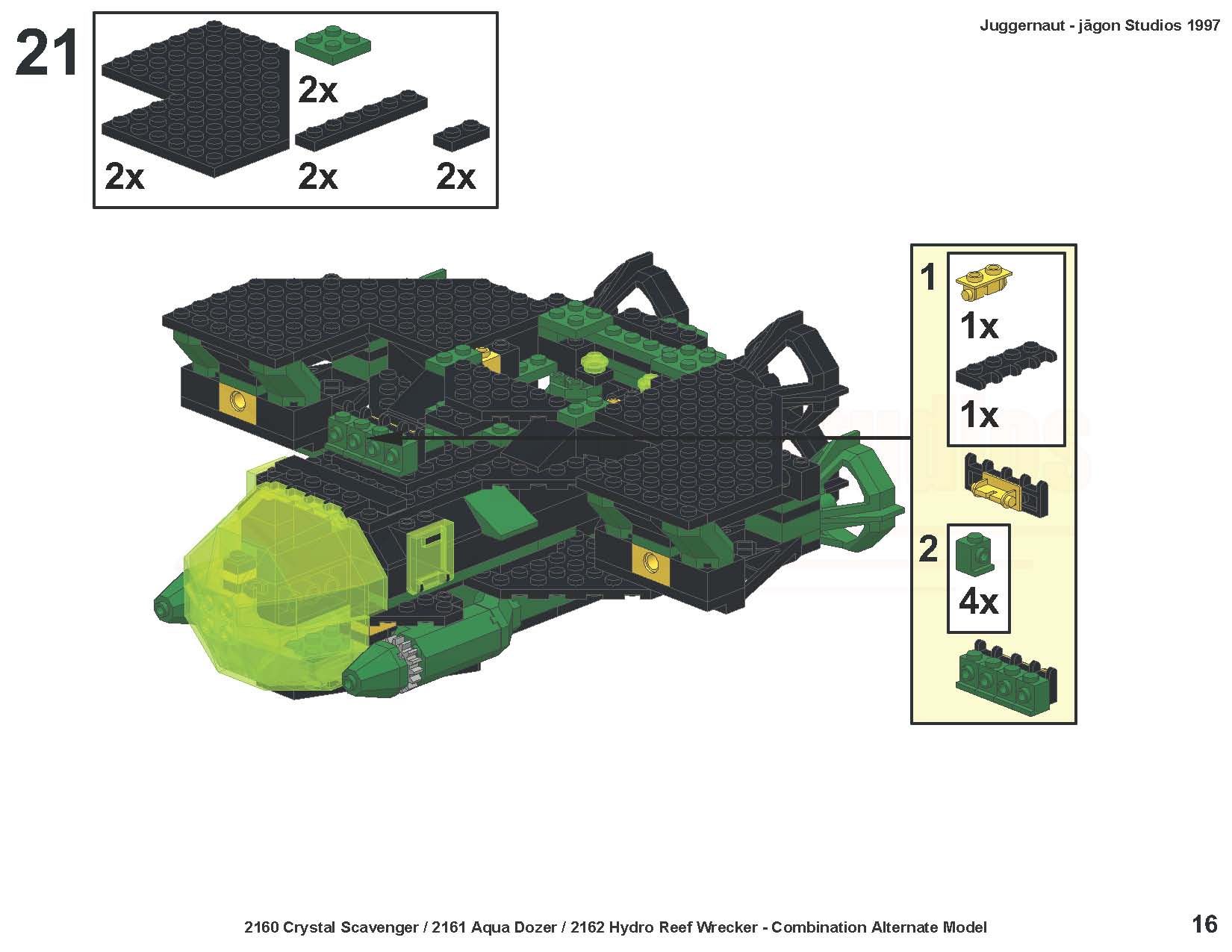 21

2x

2x

2x

2x

Juggernaut - jāgon Studios 1997

1

1x

1x

2

4x

2160 Crystal Scavenger / 2161 Aqua Dozer / 2162 Hydro Reef Wrecker - Combination Alternate Model

16