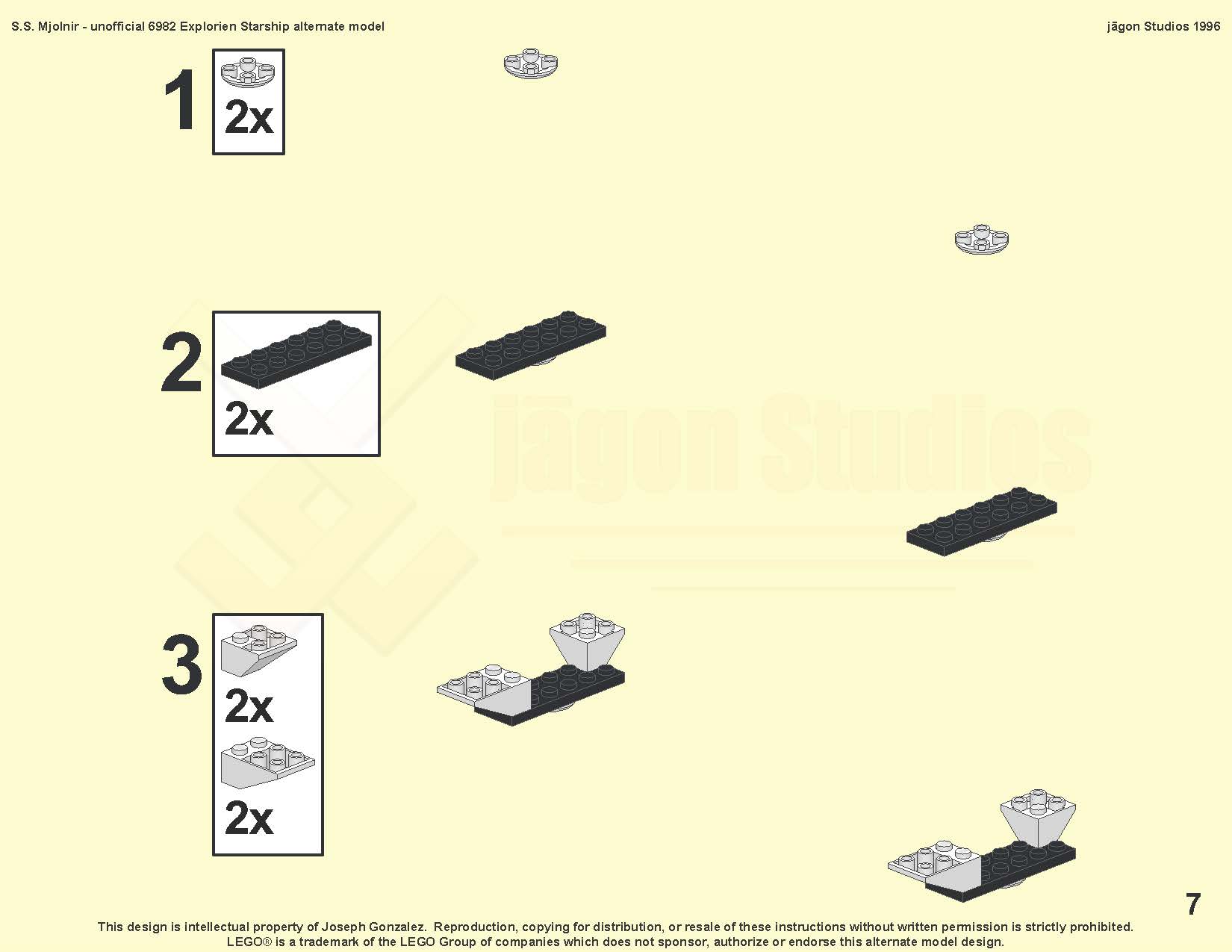 S.S. Mjolnir - unofficial 6982 Explorien Starship alternate model

jāgon Studios 1996

1

2x

2

2x

jāgon Studios

3

2x

2x

7

This design is intellectual property of Joseph Gonzalez. Reproduction, copying for distribution, or resale of these instructions without written permission is strictly prohibited.
LEGO® is a trademark of the LEGO Group of companies which does not sponsor, authorize or endorse this alternate model design.