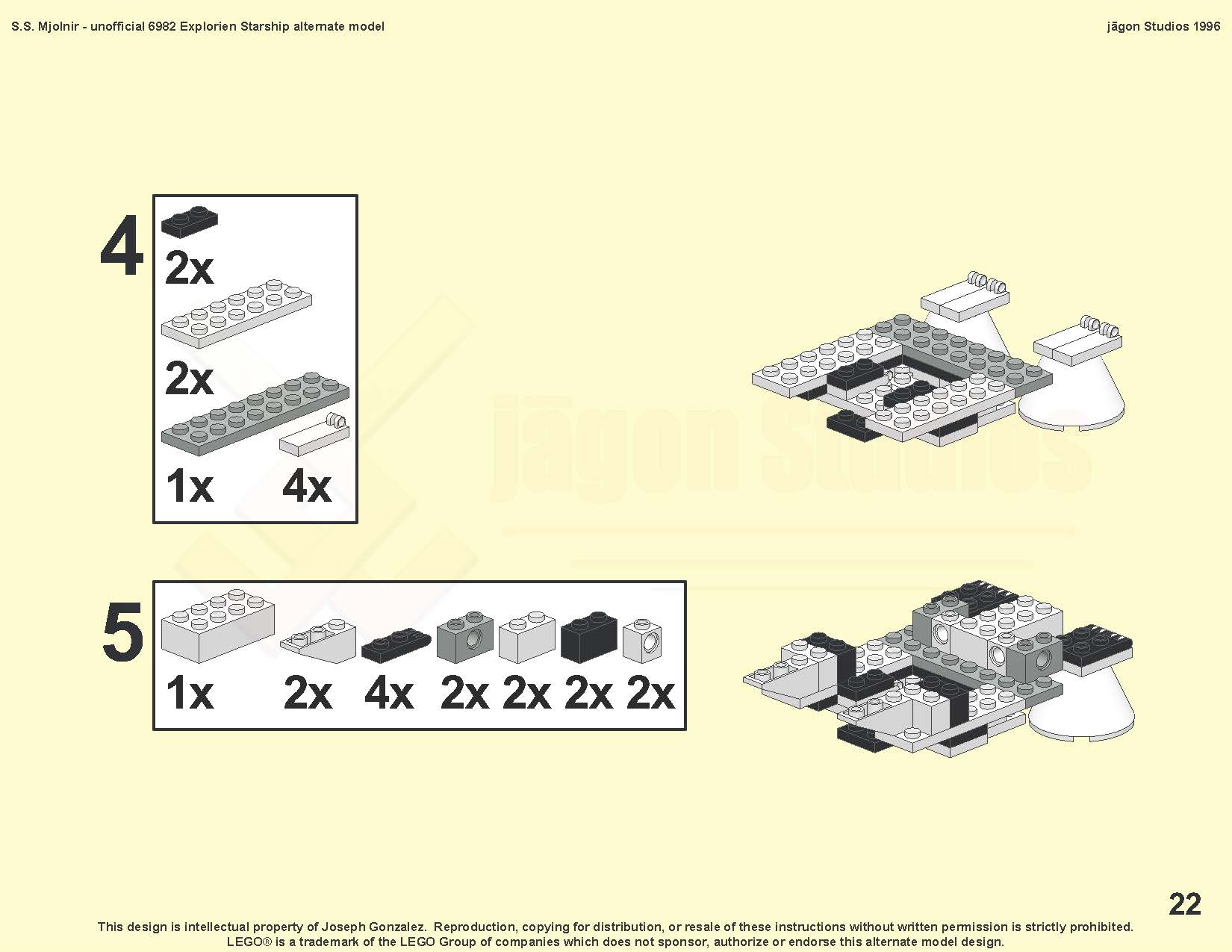 S.S. Mjolnir - unofficial 6982 Explorien Starship alternate model

jāgon Studios 1996

4

2x

2x

1x

4x

jāgon Studios

5

1x 2x 4x 2x 2x 2x 2x

22

This design is intellectual property of Joseph Gonzalez. Reproduction, copying for distribution, or resale of these instructions without written permission is strictly prohibited. LEGO® is a trademark of the LEGO Group of companies which does not sponsor, authorize or endorse this alternate model design.