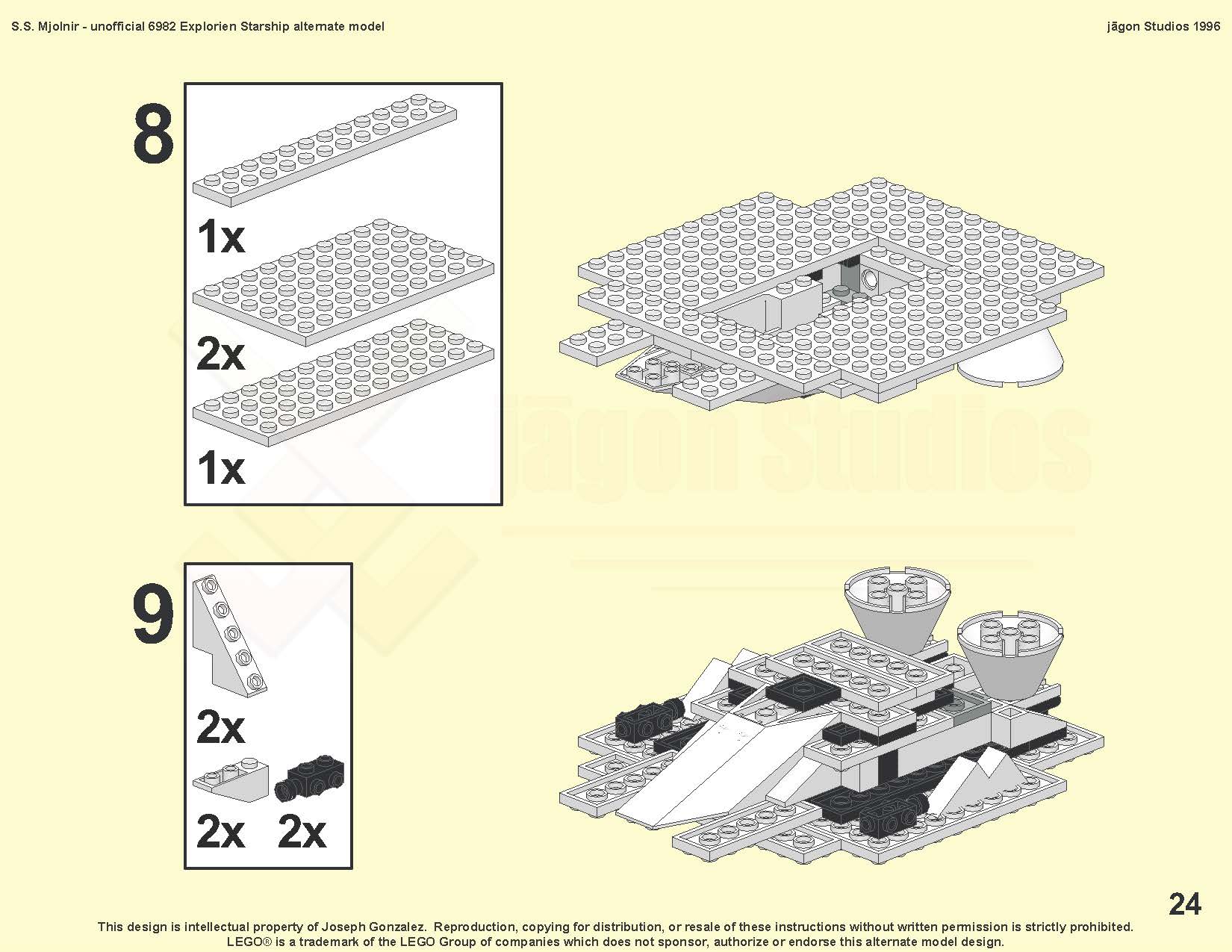 S.S. Mjolnir - unofficial 6982 Explorien Starship alternate model

jāgon Studios 1996

8

1x

2x

1x

jāgon Studios

9

2x

2x 2x

24

This design is intellectual property of Joseph Gonzalez. Reproduction, copying for distribution, or resale of these instructions without written permission is strictly prohibited.
LEGO® is a trademark of the LEGO Group of companies which does not sponsor, authorize or endorse this alternate model design.