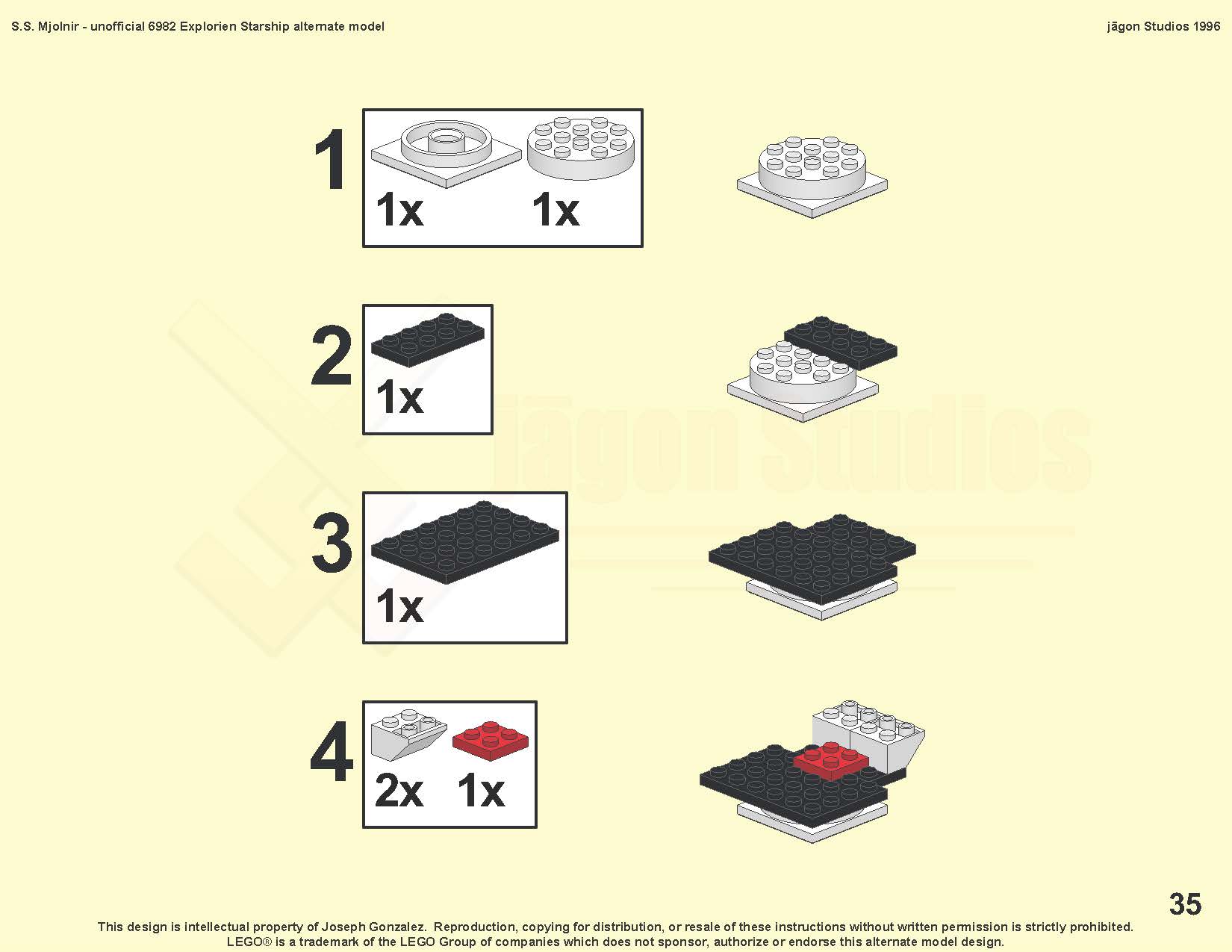 S.S. Mjolnir - unofficial 6982 Explorien Starship alternate model

jāgon Studios 1996

1

1x 1x

2

1x

jāgon Studios

3

1x

4

2x 1x

35

This design is intellectual property of Joseph Gonzalez. Reproduction, copying for distribution, or resale of these instructions without written permission is strictly prohibited. LEGO® is a trademark of the LEGO Group of companies which does not sponsor, authorize or endorse this alternate model design.