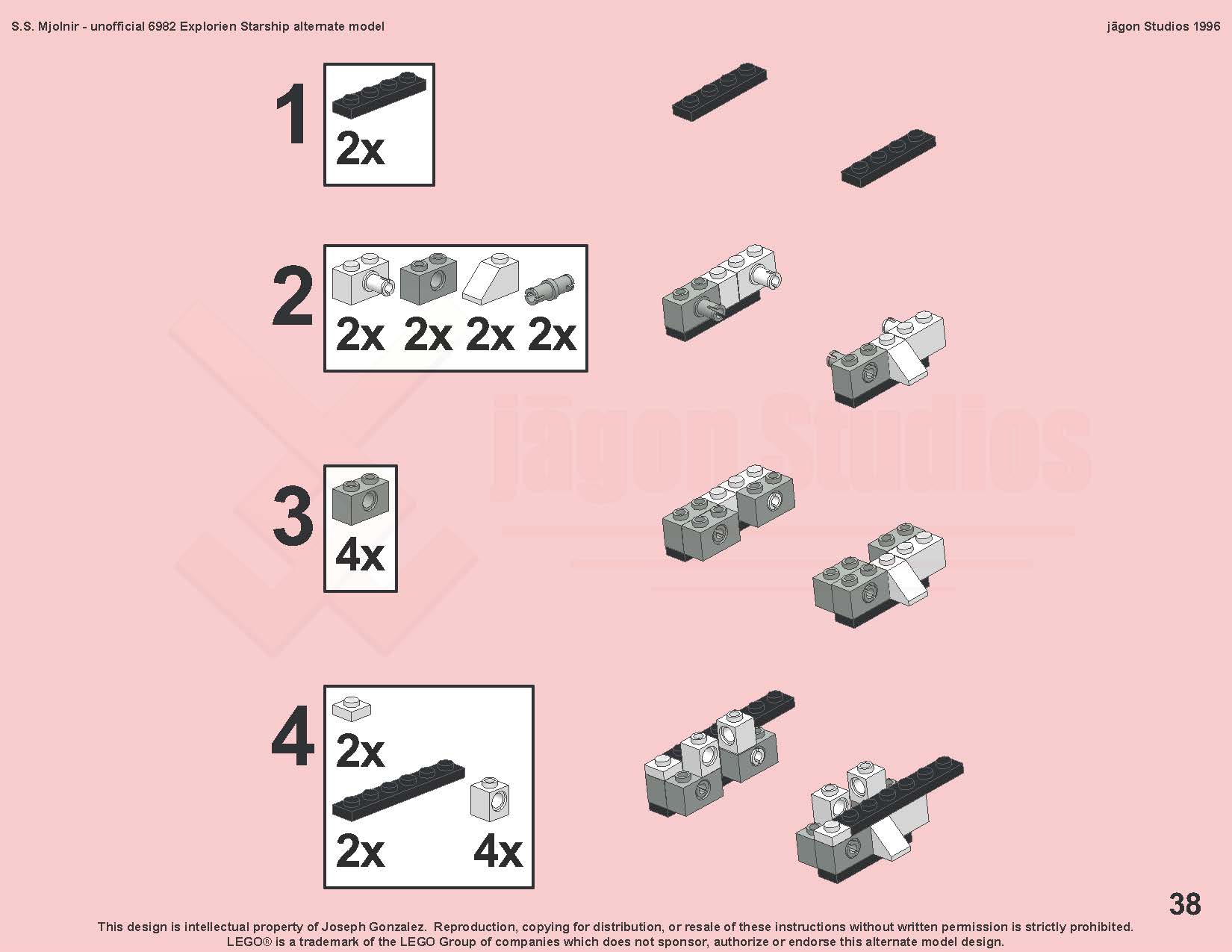 S.S. Mjolnir - unofficial 6982 Explorien Starship alternate model

jāgon Studios 1996

1

2x

2

2x 2x 2x 2x

jāgon Studios

3

4x

4

2x

2x

4x

38

This design is intellectual property of Joseph Gonzalez. Reproduction, copying for distribution, or resale of these instructions without written permission is strictly prohibited. LEGO® is a trademark of the LEGO Group of companies which does not sponsor, authorize or endorse this alternate model design.