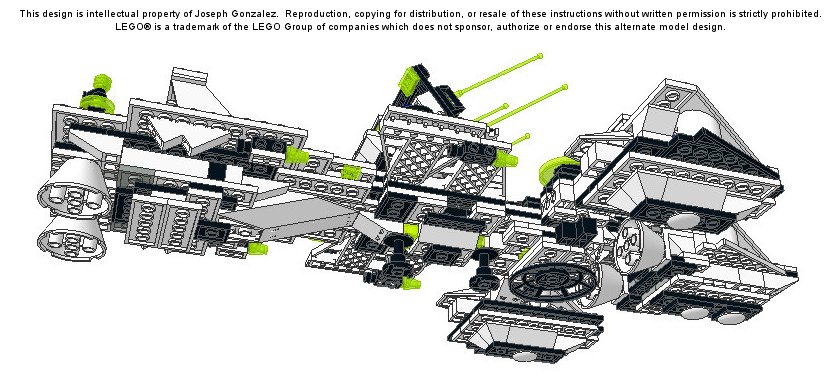 This design is intellectual property of Joseph Gonzalez. Reproduction, copying for distribution, or resale of these instructions without written permission is strictly prohibited.
LEGO® is a trademark of the LEGO Group of companies which does not sponsor, authorize or endorse this alternate model design.