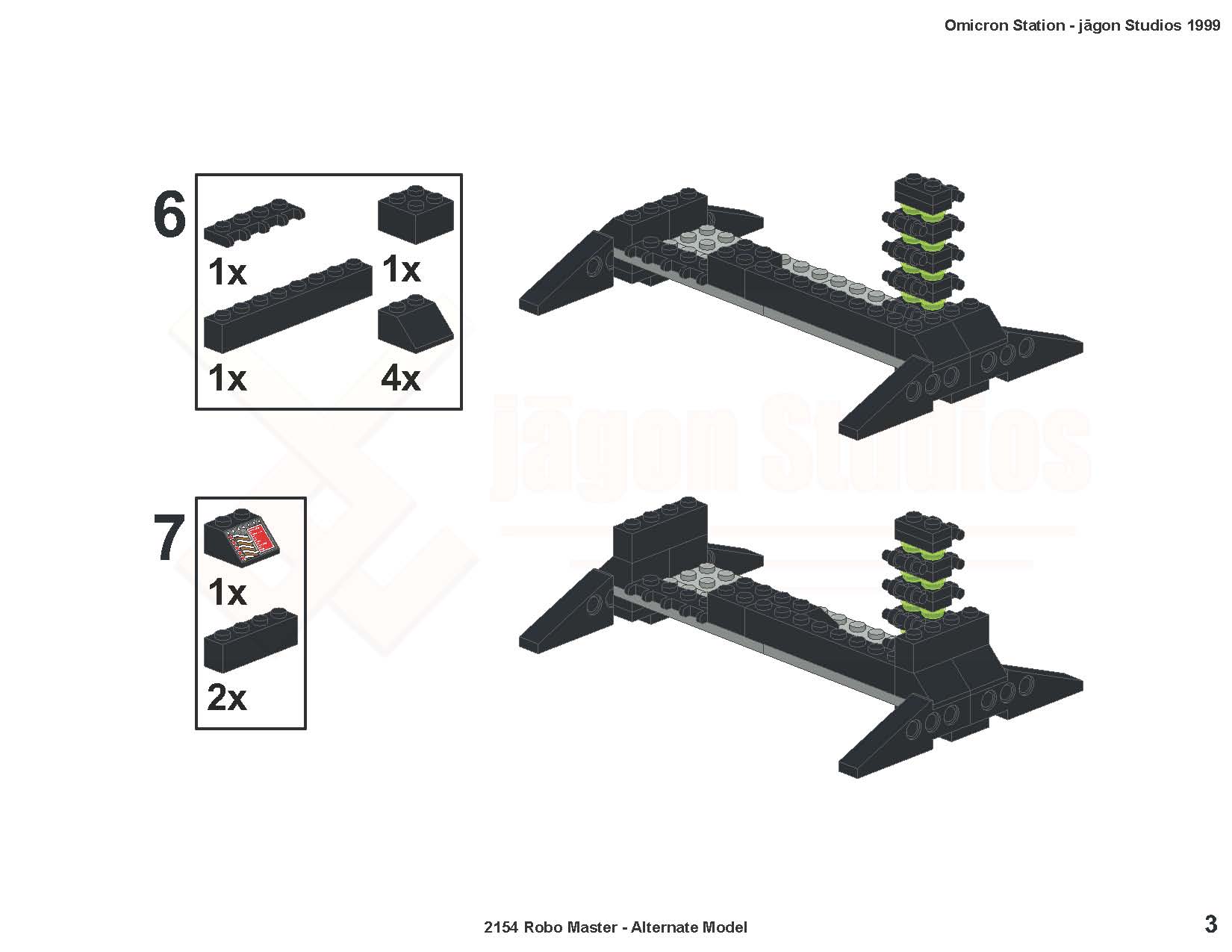 Omicron Station - jāgon Studios 1999

6

1x

1x

1x

4x

jāgon Studios

7

1x

2x

2154 Robo Master - Alternate Model

3