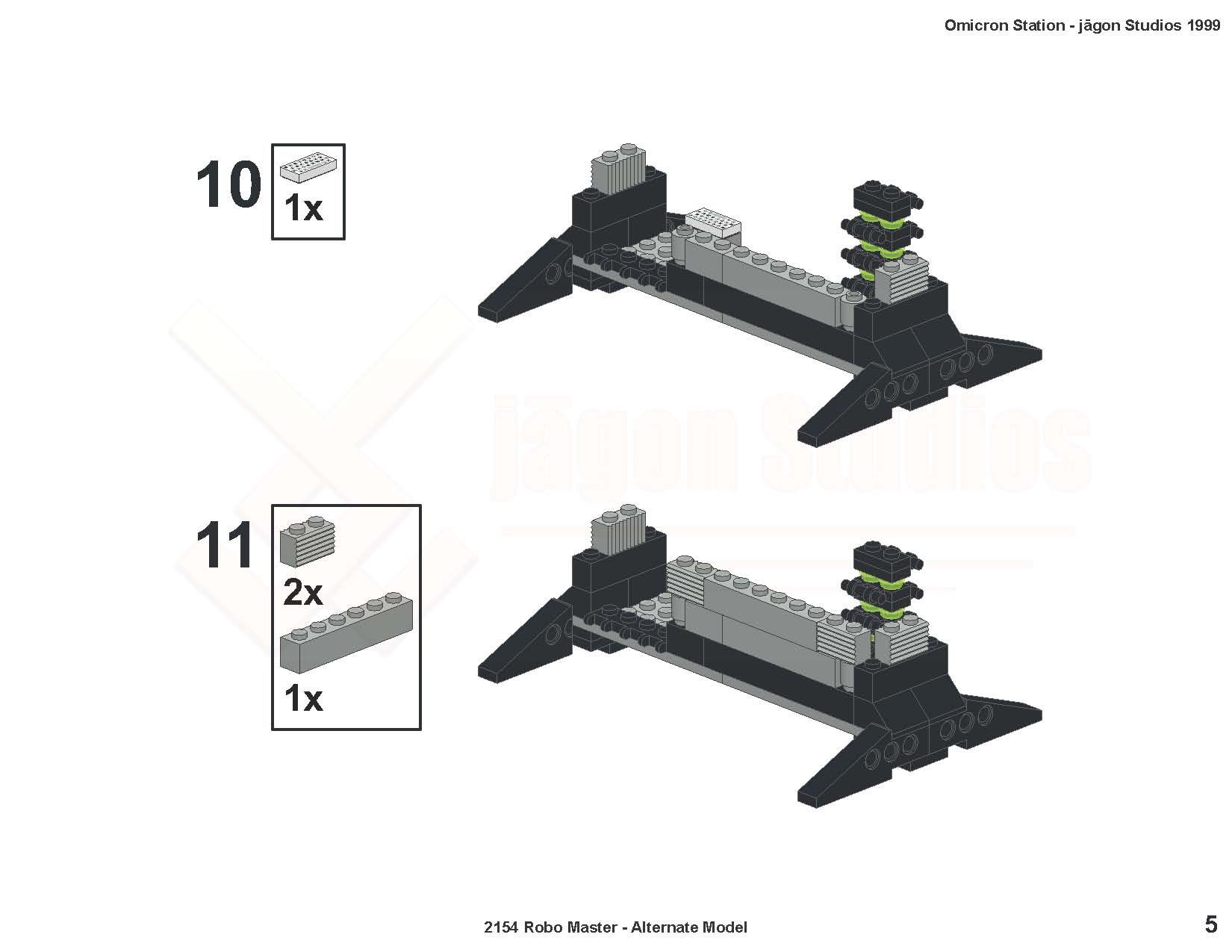 Omicron Station - jāgon Studios 1999

10

1x

jāgon Studios

11

2x

1x

2154 Robo Master - Alternate Model

5