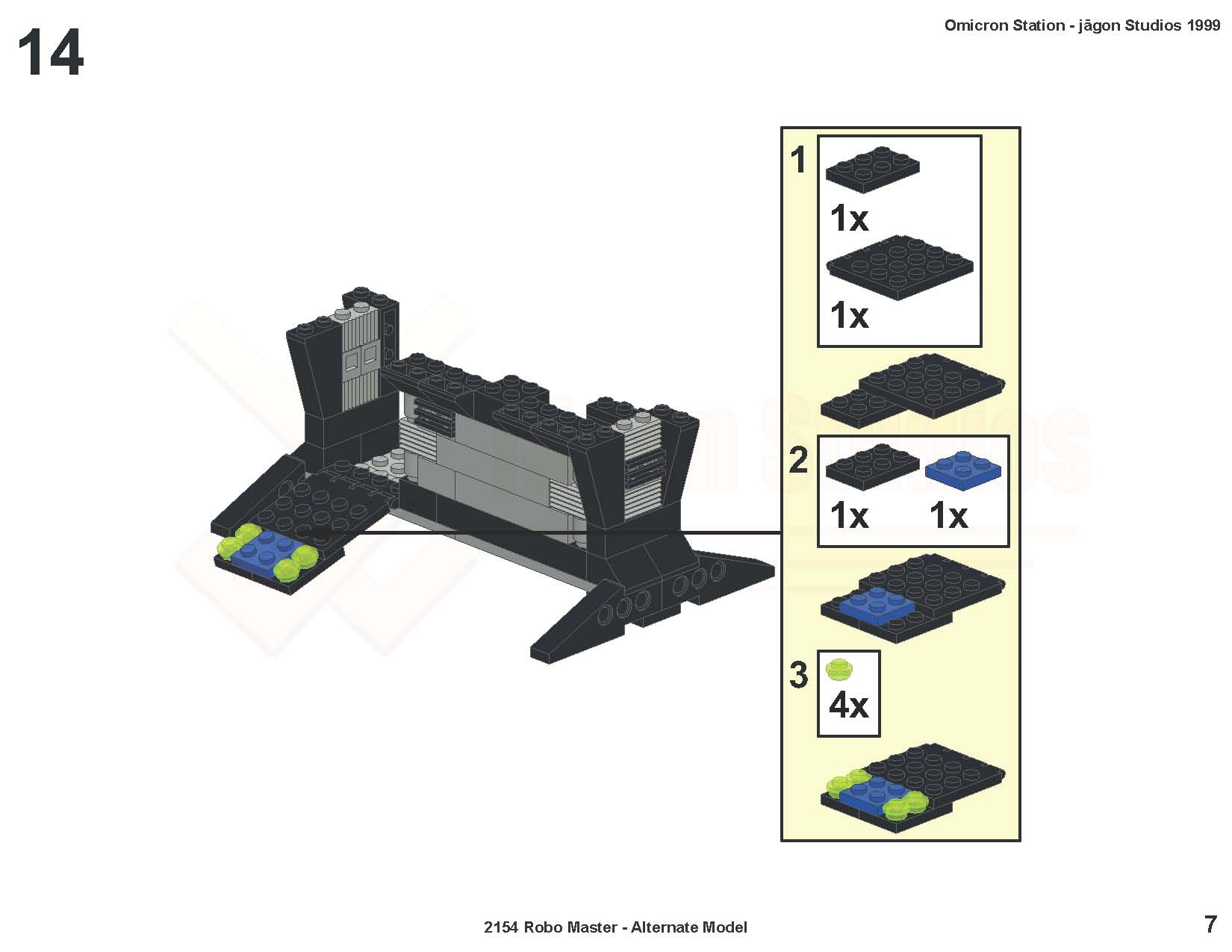 14

Omicron Station - jāgon Studios 1999

1

1x

1x

2

1x 1x

3

4x

2154 Robo Master - Alternate Model

7