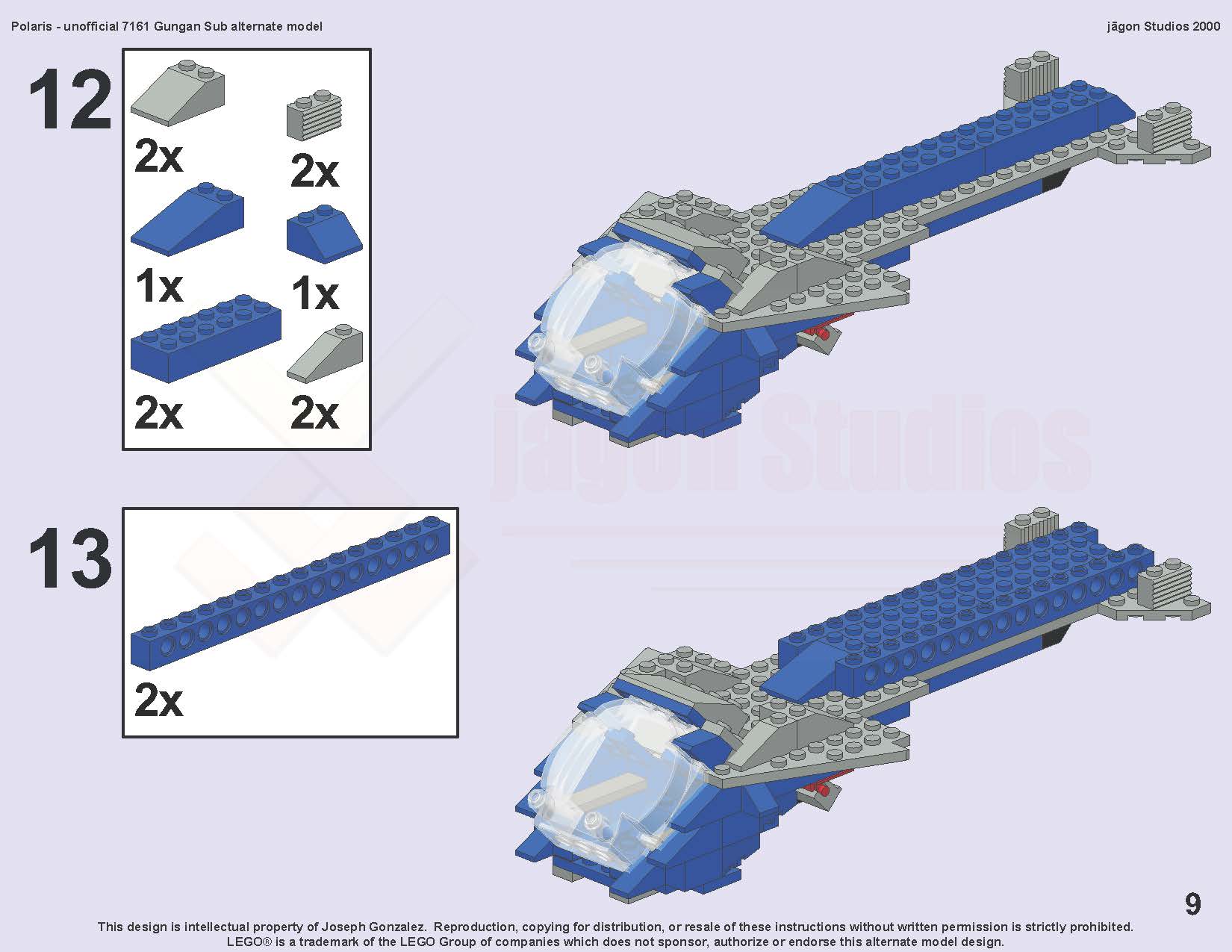 Polaris - unofficial 7161 Gungan Sub alternate model

jāgon Studios 2000

12

2x

2x

1x

1x

2x

2x

jāgon Studios

13

2x

9

This design is intellectual property of Joseph Gonzalez. Reproduction, copying for distribution, or resale of these instructions without written permission is strictly prohibited. LEGO® is a trademark of the LEGO Group of companies which does not sponsor, authorize or endorse this alternate model design.