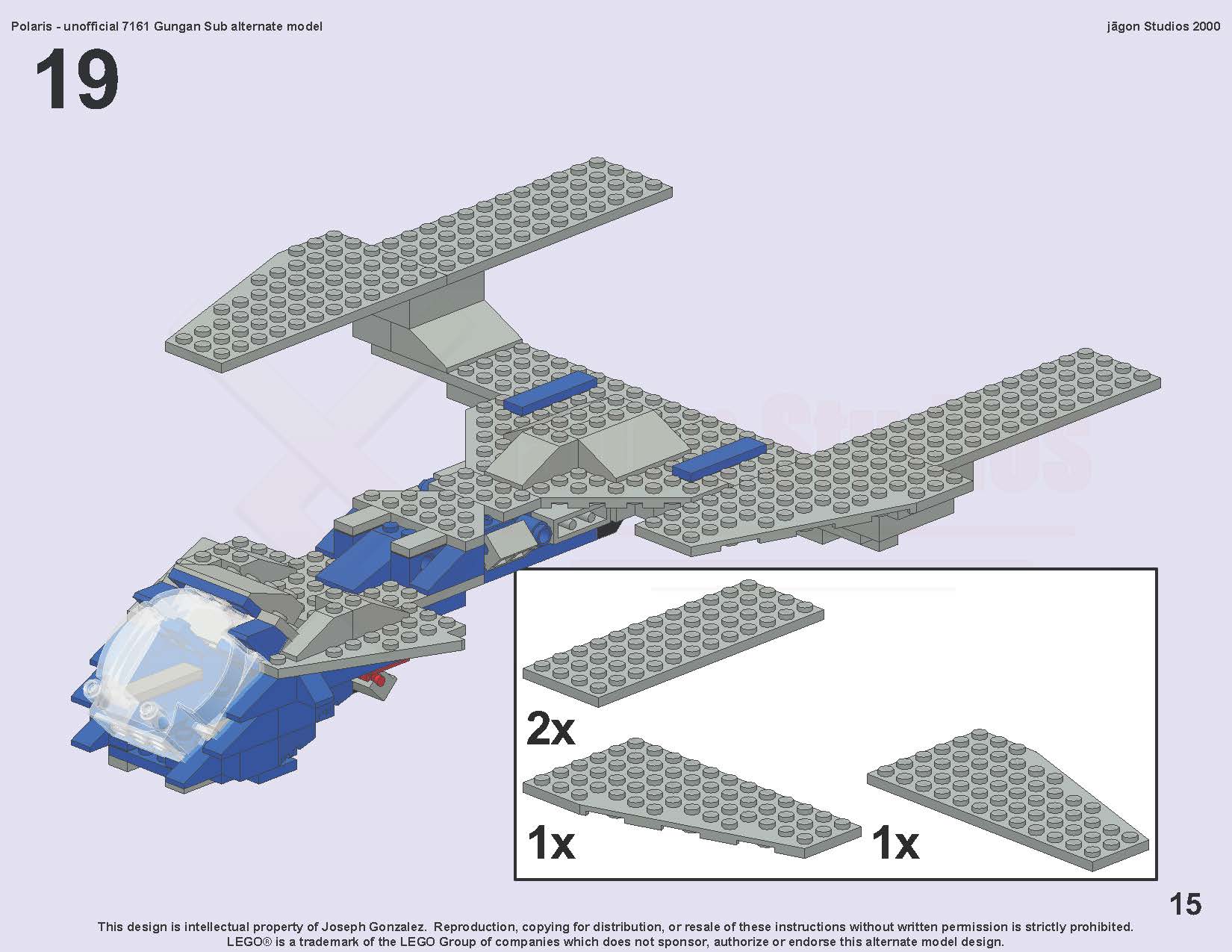 Polaris - unofficial 7161 Gungan Sub alternate model

jāgon Studios 2000

19

2x

1x

1x

15

This design is intellectual property of Joseph Gonzalez. Reproduction, copying for distribution, or resale of these instructions without written permission is strictly prohibited.
LEGO® is a trademark of the LEGO Group of companies which does not sponsor, authorize or endorse this alternate model design.