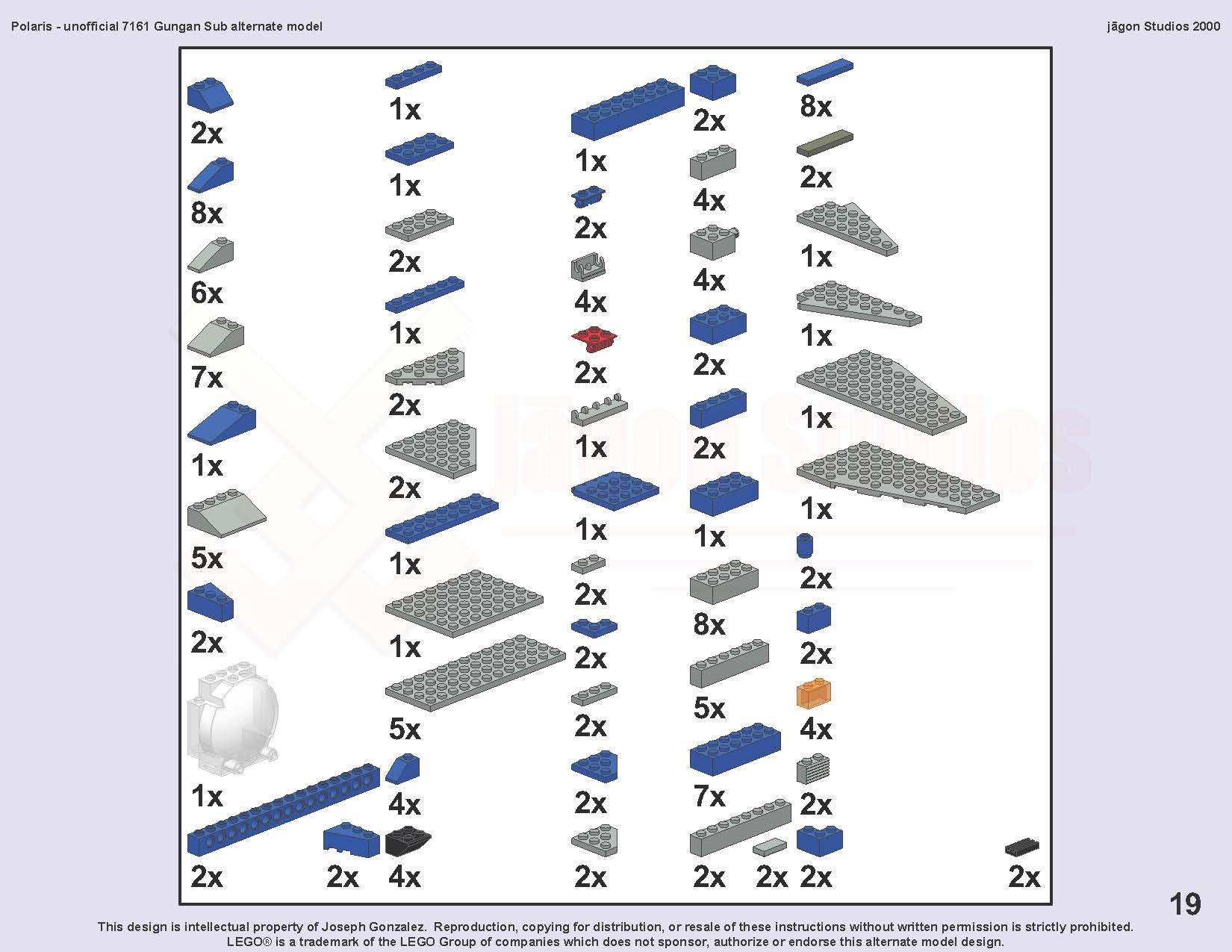 Polaris - unofficial 7161 Gungan Sub alternate model

jāgon Studios 2000

2x
8x
6x
7x
1x
5x
2x
1x
2x
2x

1x
1x
2x
1x
2x
2x
1x
1x
5x
4x
4x

1x
2x
4x
2x
1x
1x
2x
2x
2x
2x
2x

2x
4x
4x
2x
2x
1x
8x
5x
7x
2x
2x

8x
2x
1x
1x
1x
1x
2x
2x
4x
2x
2x

2x

jāgon Studios

19

This design is intellectual property of Joseph Gonzalez. Reproduction, copying for distribution, or resale of these instructions without written permission is strictly prohibited.
LEGO® is a trademark of the LEGO Group of companies which does not sponsor, authorize or endorse this alternate model design.