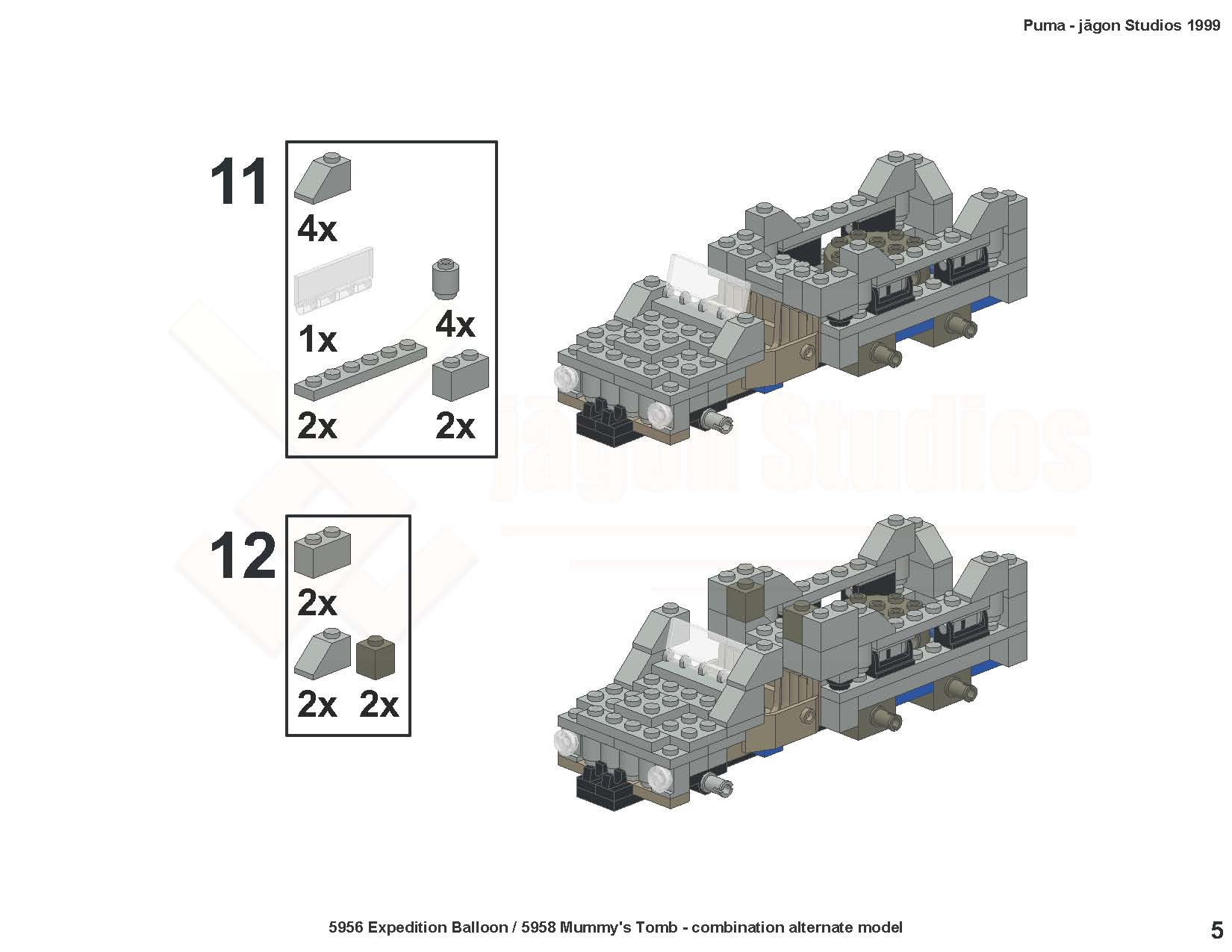 Puma - jāgon Studios 1999

11

4x

1x

4x

2x

2x

jāgon Studios

12

2x

2x 2x

5956 Expedition Balloon / 5958 Mummy's Tomb - combination alternate model

5