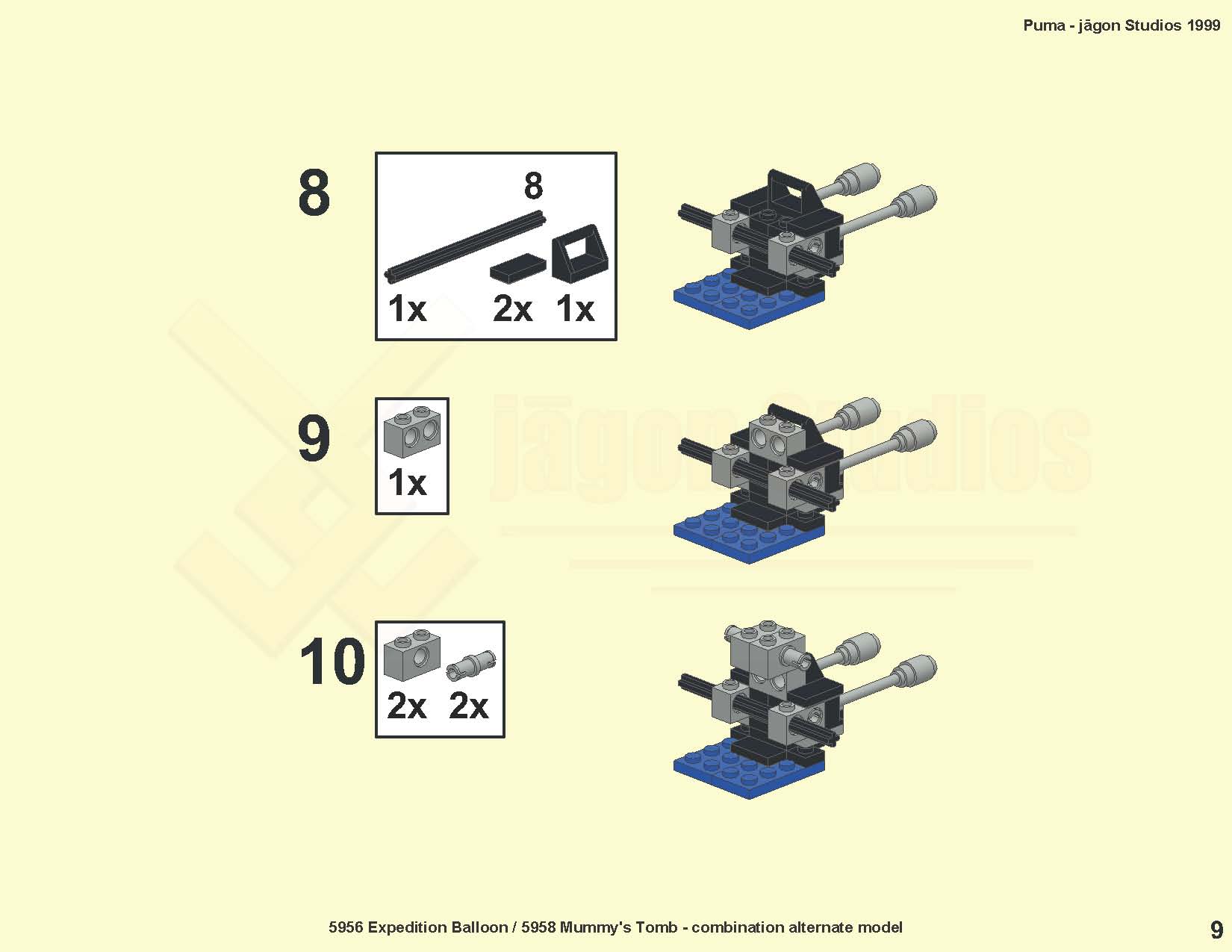 Puma - jāgon Studios 1999

8

8

1x 2x 1x

9

1x

jāgon Studios

10

2x 2x

5956 Expedition Balloon / 5958 Mummy's Tomb - combination alternate model

9