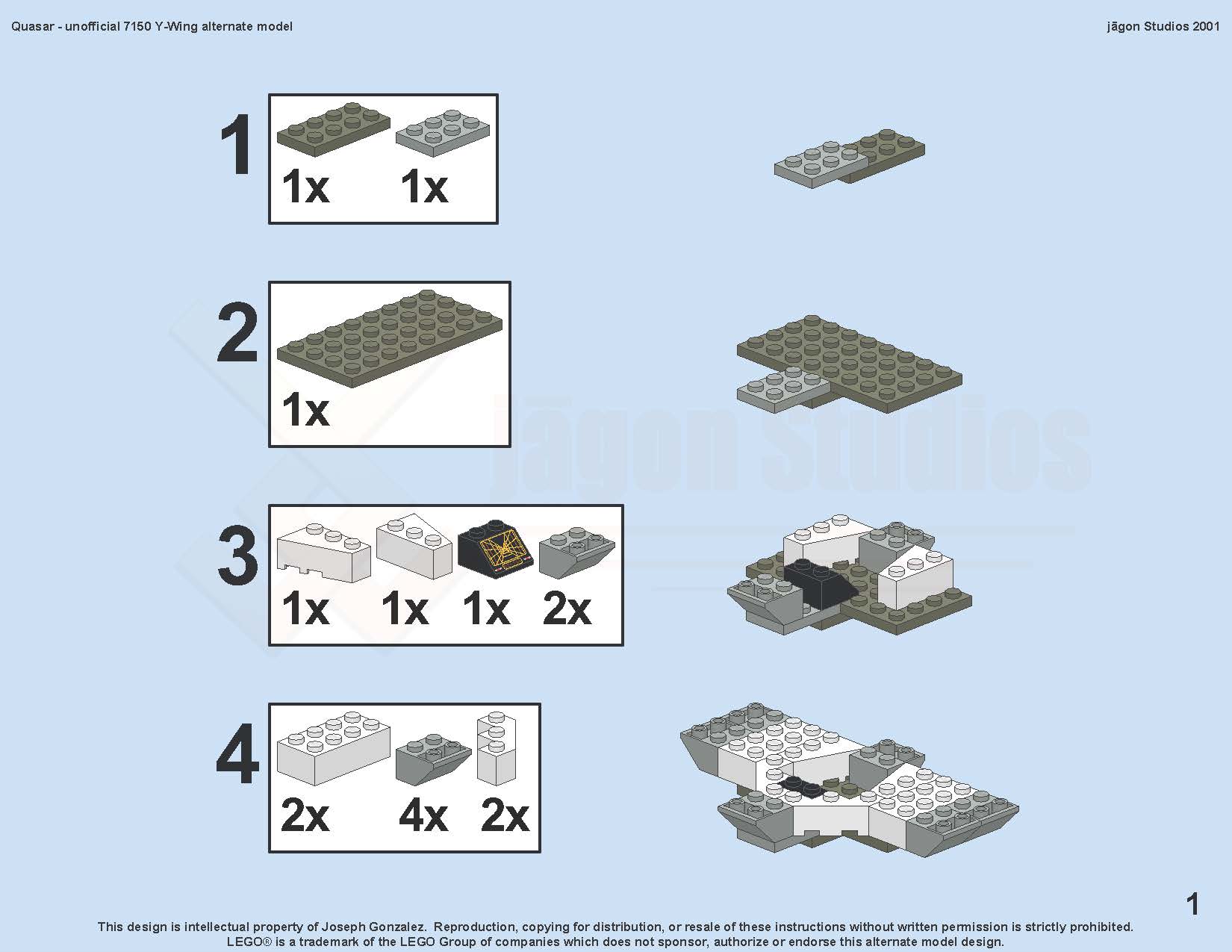 Quasar - unofficial 7150 Y-Wing alternate model

jāgon Studios 2001

1

1x 1x

2

1x

jāgon Studios

3

1x 1x 1x 2x

4

2x 4x 2x

1

This design is intellectual property of Joseph Gonzalez. Reproduction, copying for distribution, or resale of these instructions without written permission is strictly prohibited. LEGO® is a trademark of the LEGO Group of companies which does not sponsor, authorize or endorse this alternate model design.