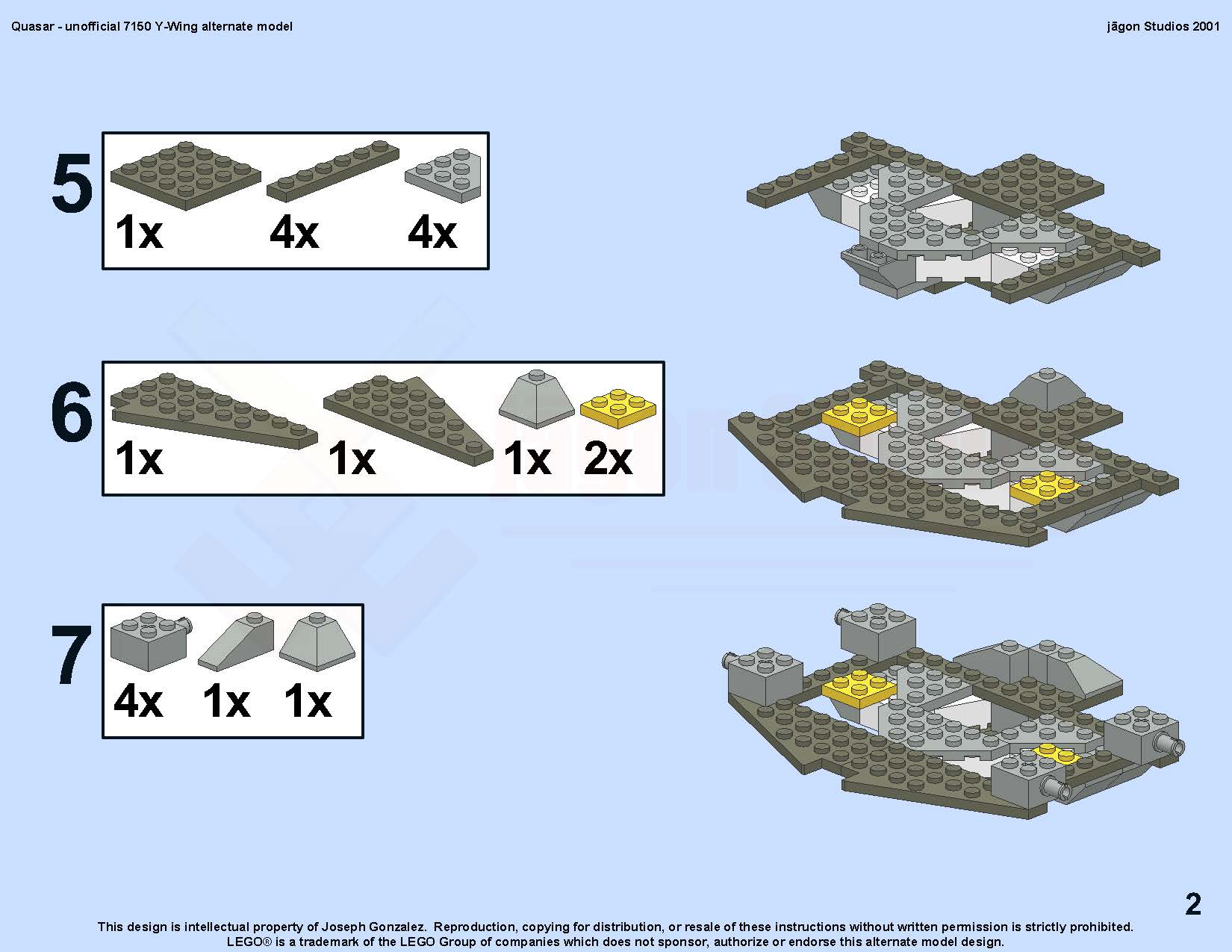 Quasar - unofficial 7150 Y-Wing alternate model

jāgon Studios 2001

5

1x 4x 4x

6

1x 1x 1x 2x

7

4x 1x 1x

2

This design is intellectual property of Joseph Gonzalez. Reproduction, copying for distribution, or resale of these instructions without written permission is strictly prohibited. LEGO® is a trademark of the LEGO Group of companies which does not sponsor, authorize or endorse this alternate model design.