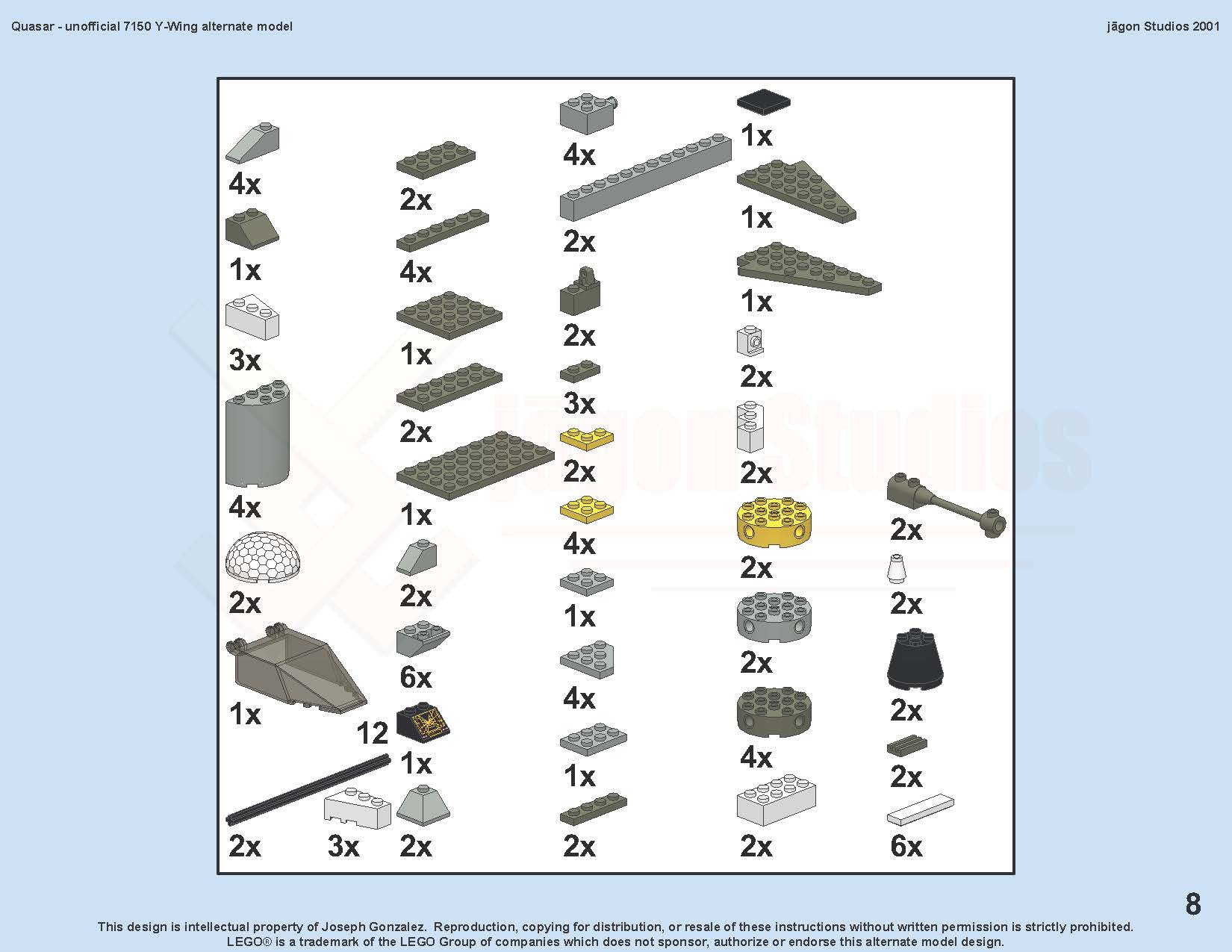 Quasar - unofficial 7150 Y-Wing alternate model

jāgon Studios 2001

4x
1x
3x
4x
2x
1x
12
2x
3x

2x
4x
1x
2x
1x
2x
6x
1x
2x

4x
2x
2x
3x
2x
4x
1x
4x
1x
2x

1x
1x
1x
2x
2x
2x
2x
4x
2x

2x
2x
2x
2x
6x

jāgon Studios

8

This design is intellectual property of Joseph Gonzalez. Reproduction, copying for distribution, or resale of these instructions without written permission is strictly prohibited.
LEGO® is a trademark of the LEGO Group of companies which does not sponsor, authorize or endorse this alternate model design.