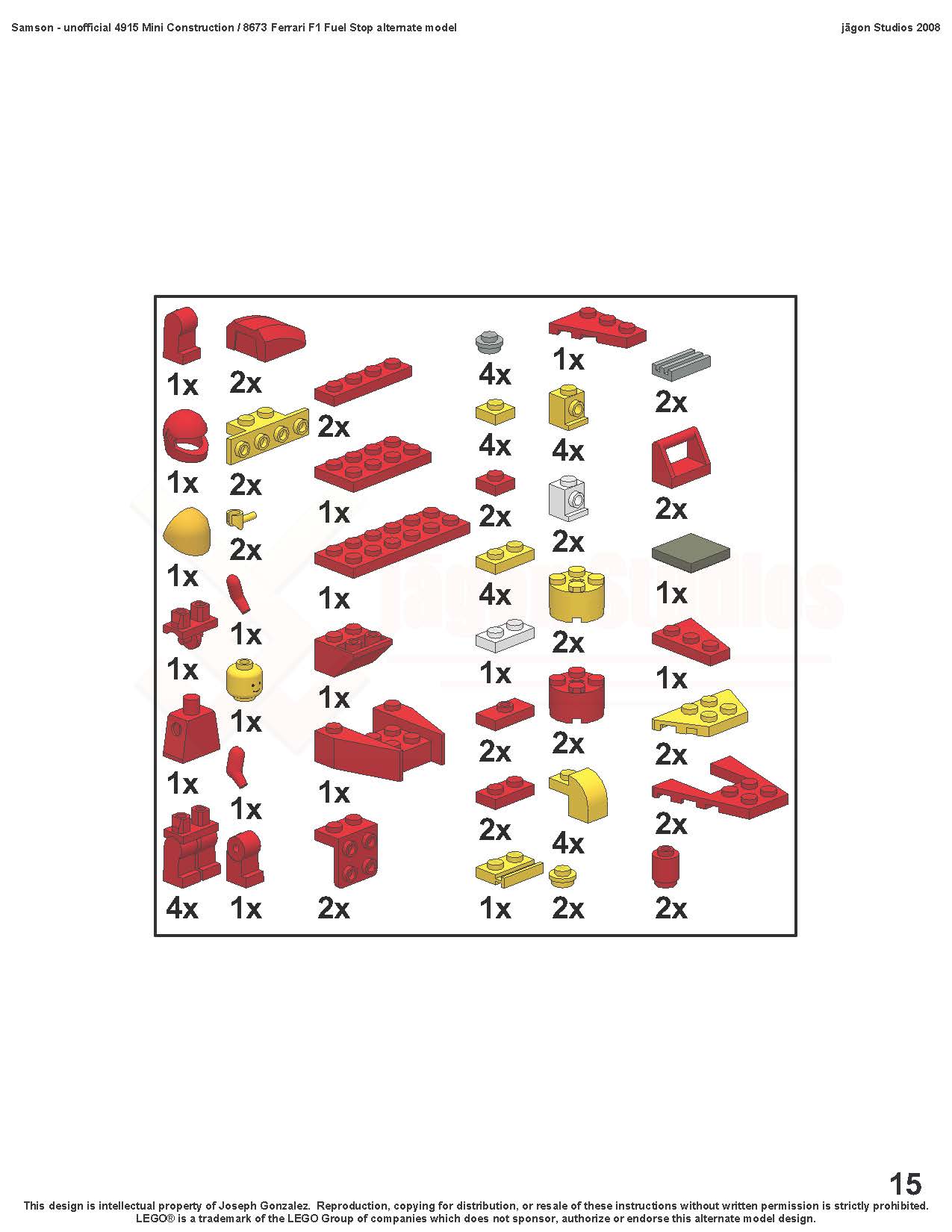 Samson - unofficial 4915 Mini Construction / 8673 Ferrari F1 Fuel Stop alternate model

jāgon Studios 2008

1x
1x
1x
1x
1x
4x

2x
2x
2x
1x
1x
1x
1x

2x
1x
1x
1x
1x
2x

4x
4x
2x
4x
1x
2x
2x
1x

1x
4x
2x
2x
2x
4x
2x

2x
2x
1x
1x
2x
2x
2x

jāgon Studios

15

This design is intellectual property of Joseph Gonzalez. Reproduction, copying for distribution, or resale of these instructions without written permission is strictly prohibited. LEGO® is a trademark of the LEGO Group of companies which does not sponsor, authorize or endorse this alternate model design.