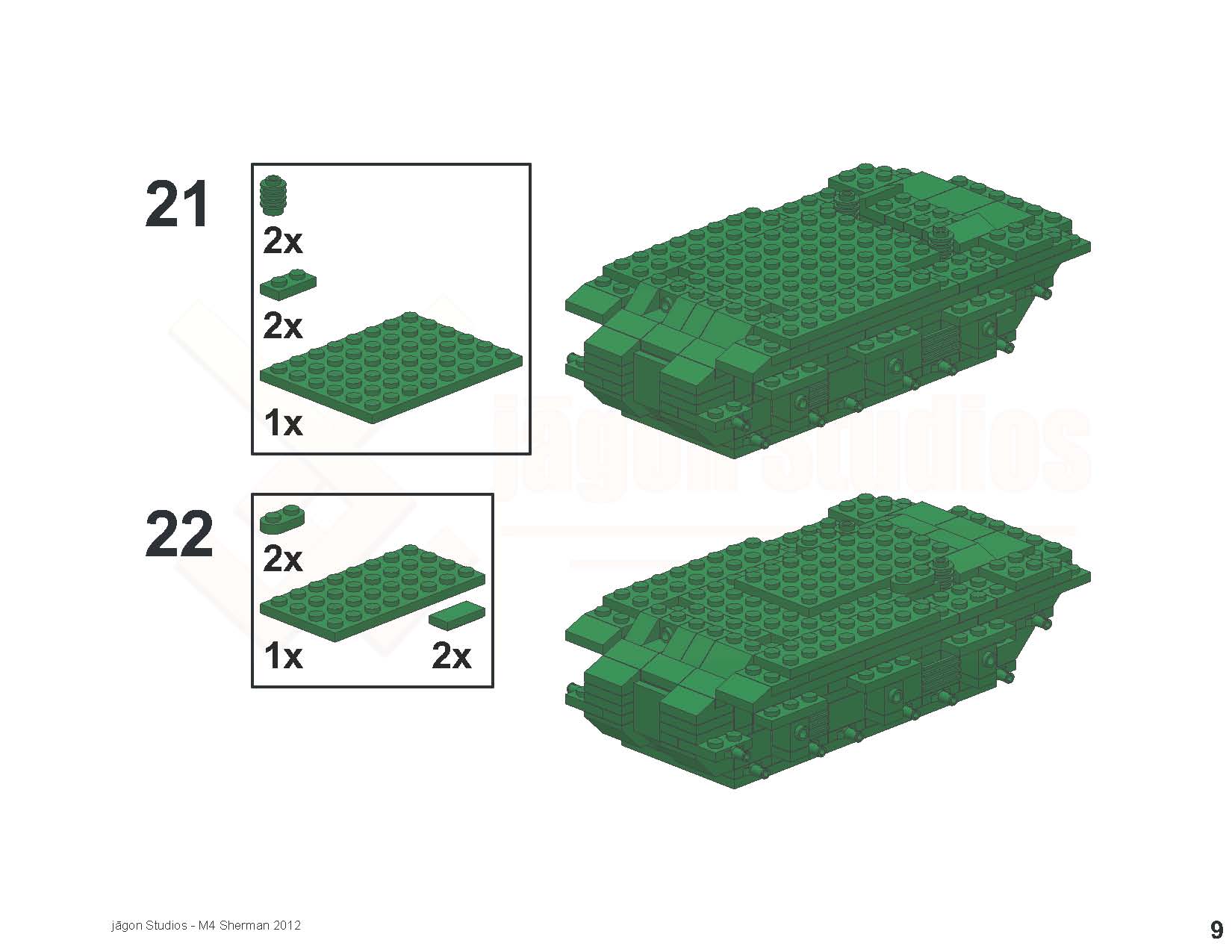 21

2x

2x

1x

jāgon Studios

22

2x

1x

2x

jāgon Studios - M4 Sherman 2012

9