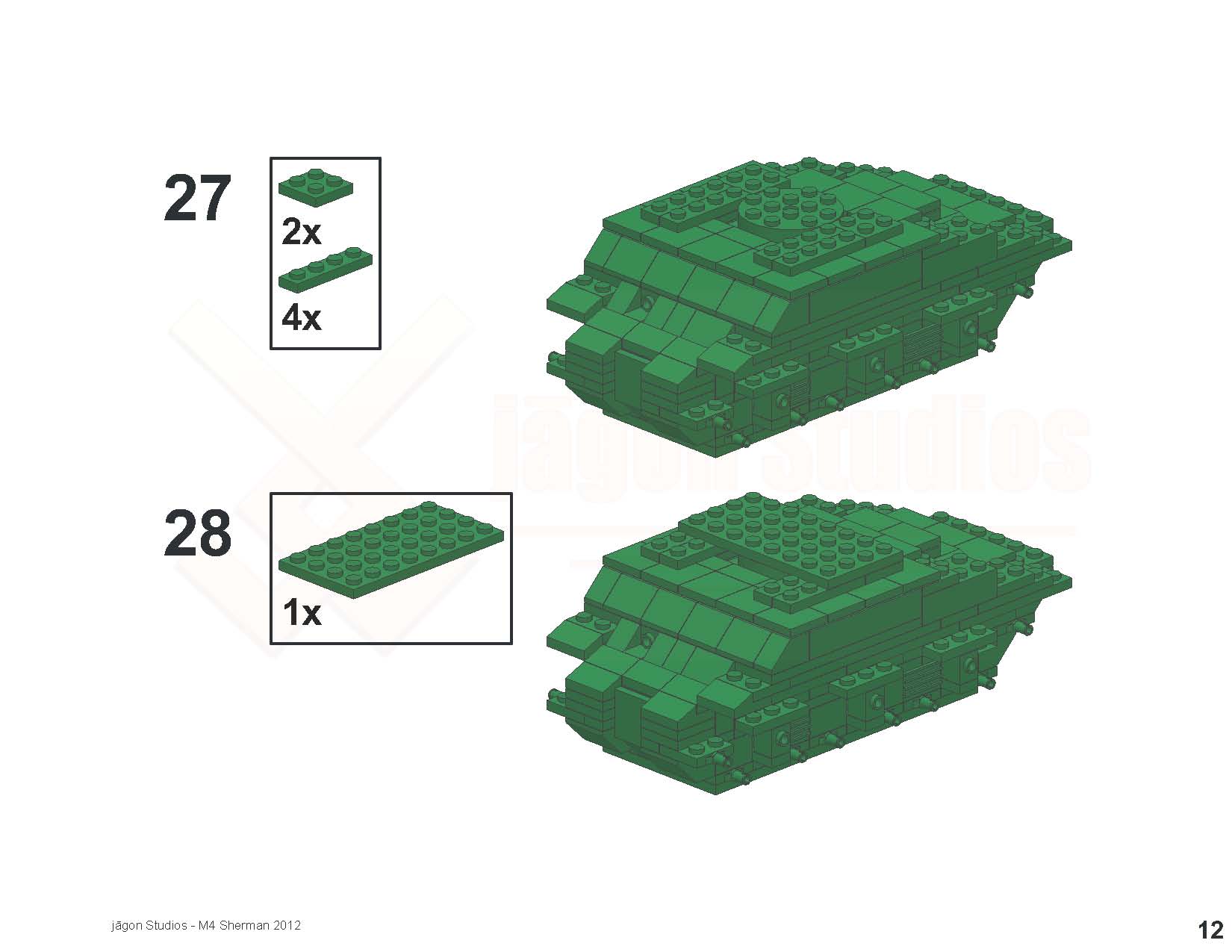 27

2x

4x

jāgon Studios

28

1x

jāgon Studios - M4 Sherman 2012

12