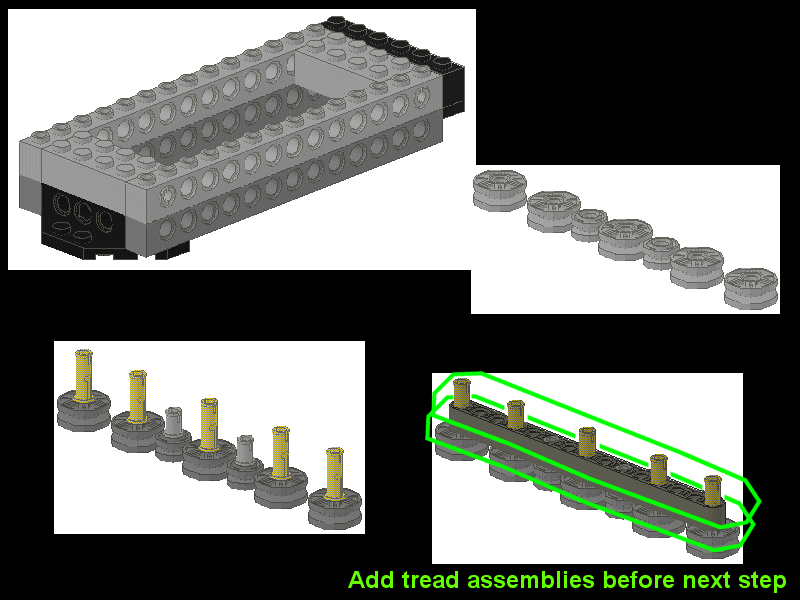 Add tread assemblies before next step