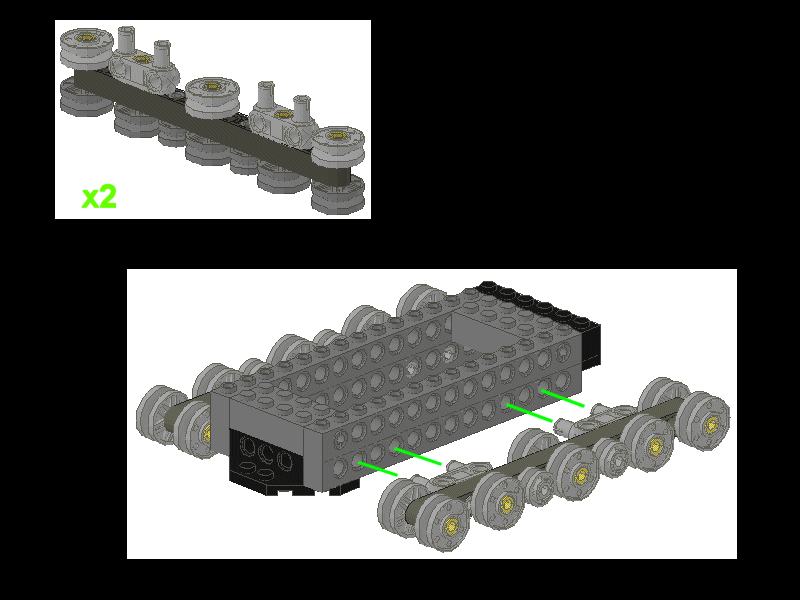 x2