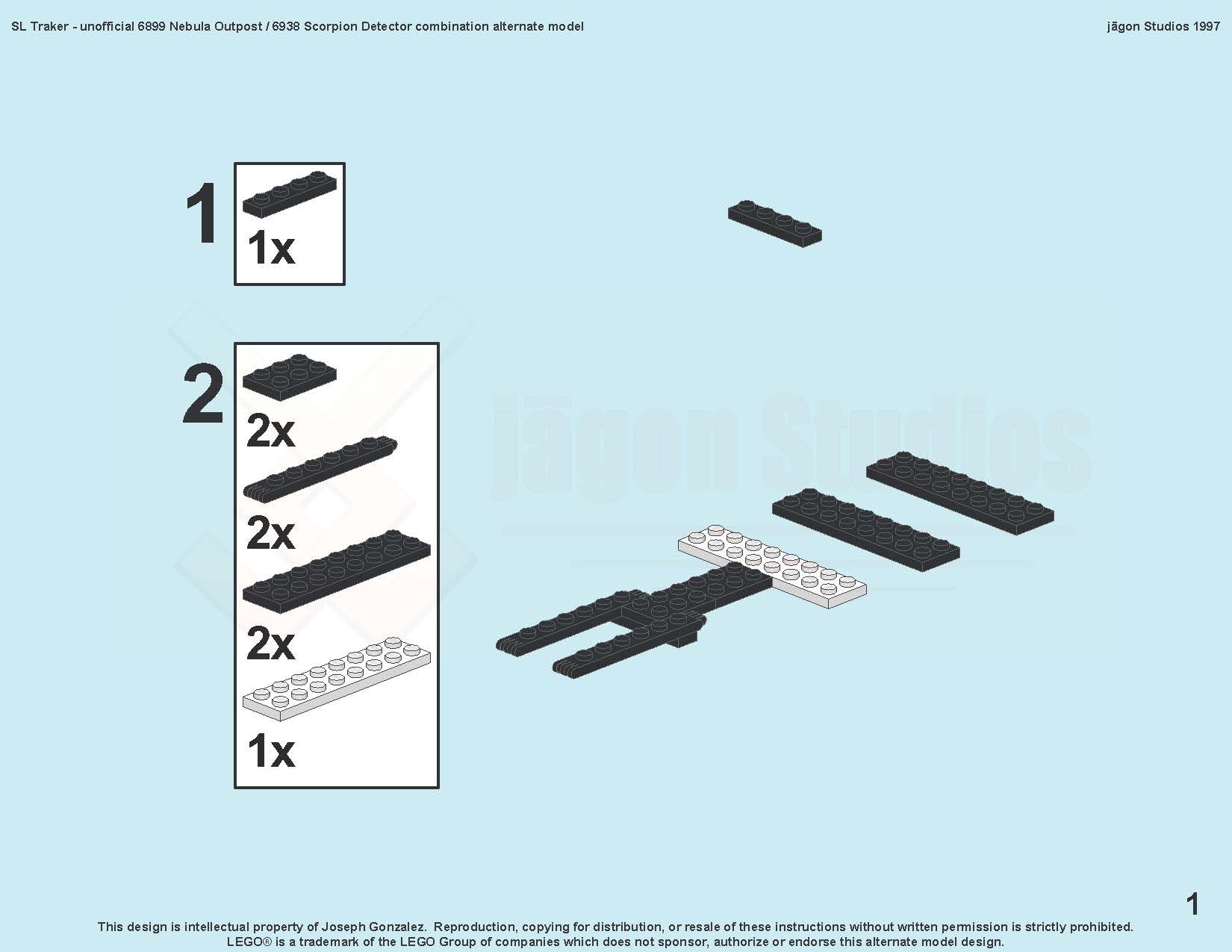 SL Traker - unofficial 6899 Nebula Outpost / 6938 Scorpion Detector combination alternate model

jāgon Studios 1997

1

1x

2

2x

2x

2x

1x

jāgon Studios

1

This design is intellectual property of Joseph Gonzalez. Reproduction, copying for distribution, or resale of these instructions without written permission is strictly prohibited.
LEGO® is a trademark of the LEGO Group of companies which does not sponsor, authorize or endorse this alternate model design.