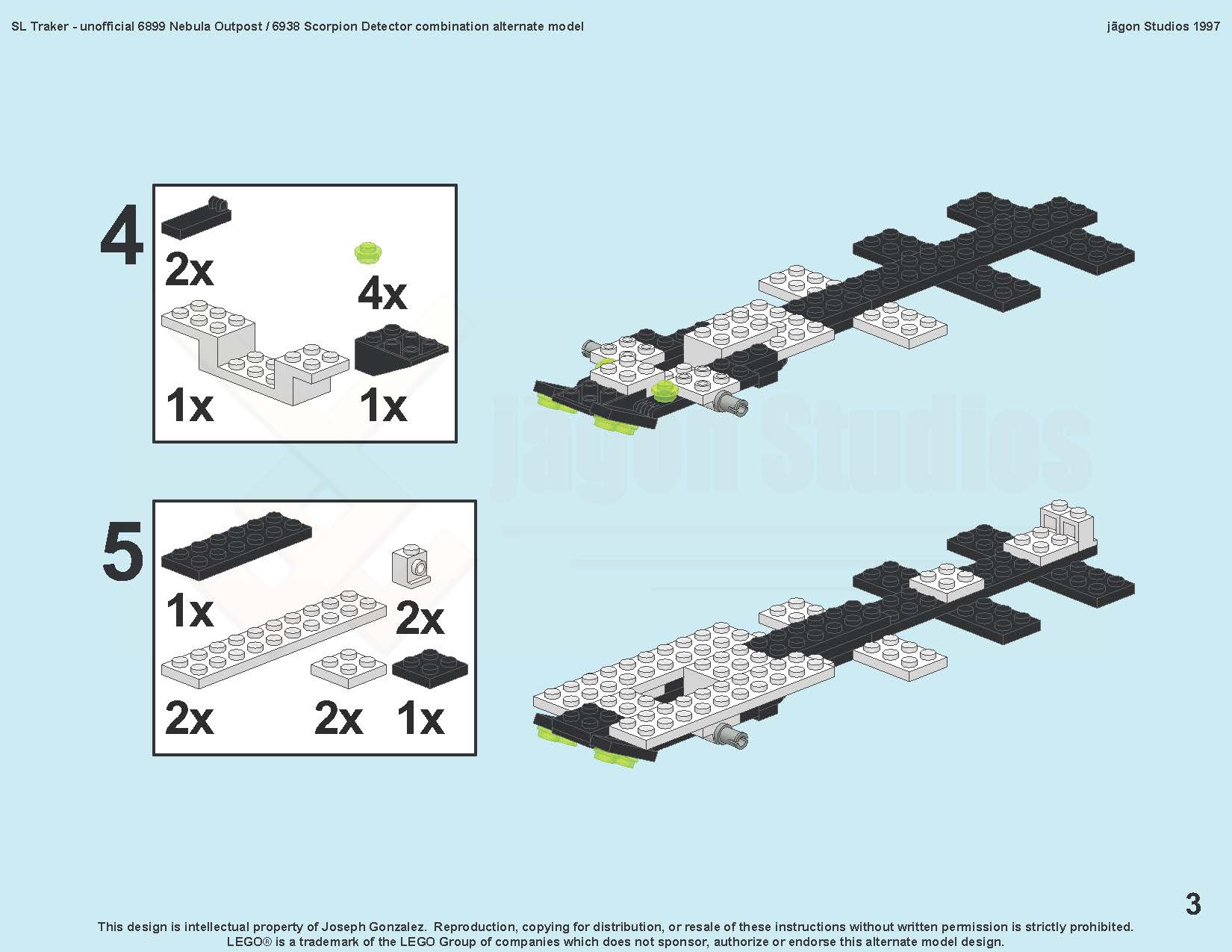 SL Traker - unofficial 6899 Nebula Outpost / 6938 Scorpion Detector combination alternate model

jāgon Studios 1997

4

2x

4x

1x

1x

jāgon Studios

5

1x

2x

2x

2x

1x

3

This design is intellectual property of Joseph Gonzalez. Reproduction, copying for distribution, or resale of these instructions without written permission is strictly prohibited. LEGO® is a trademark of the LEGO Group of companies which does not sponsor, authorize or endorse this alternate model design.