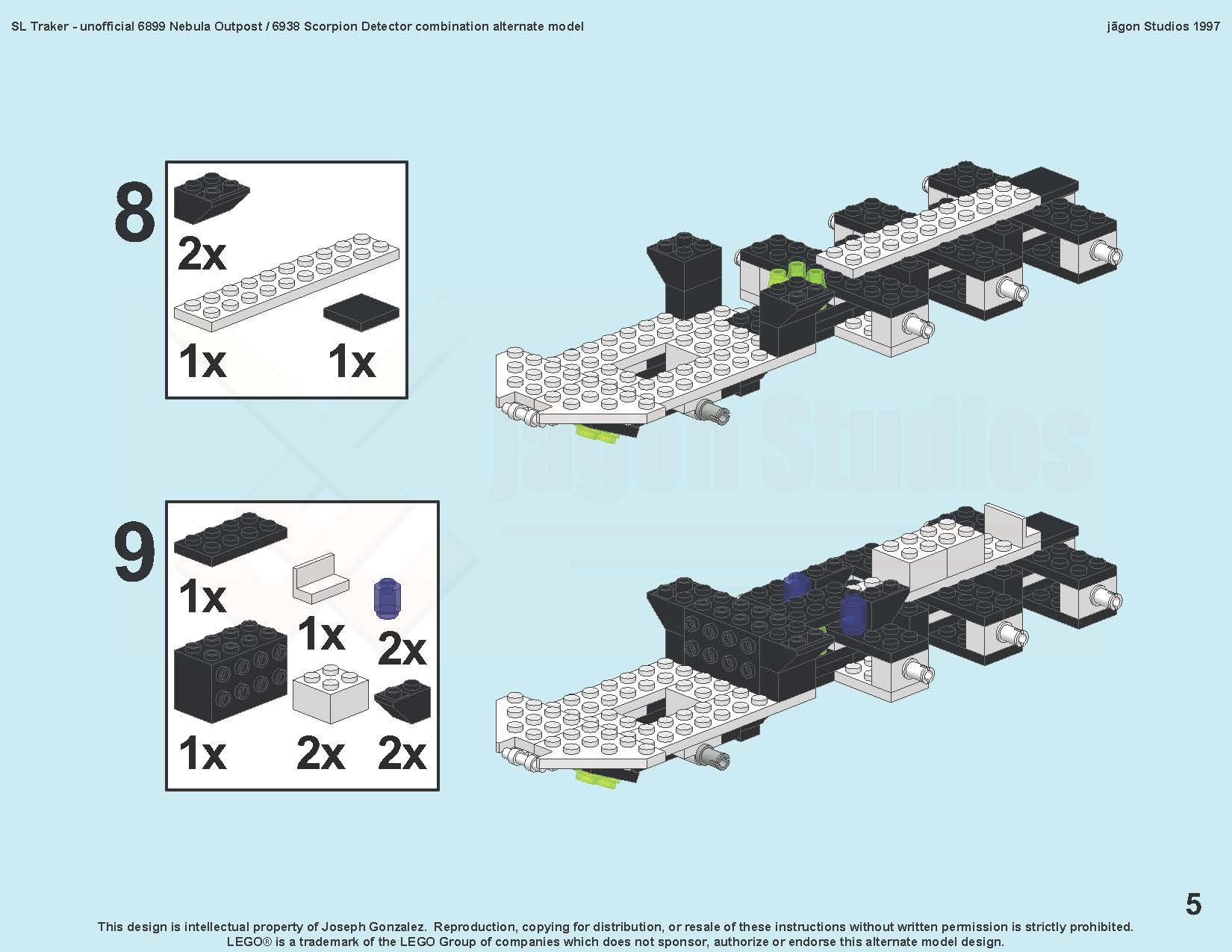 SL Traker - unofficial 6899 Nebula Outpost / 6938 Scorpion Detector combination alternate model

jāgon Studios 1997

8

2x

1x

1x

jāgon Studios

9

1x

1x

2x

1x

2x

2x

5

This design is intellectual property of Joseph Gonzalez. Reproduction, copying for distribution, or resale of these instructions without written permission is strictly prohibited. LEGO® is a trademark of the LEGO Group of companies which does not sponsor, authorize or endorse this alternate model design.