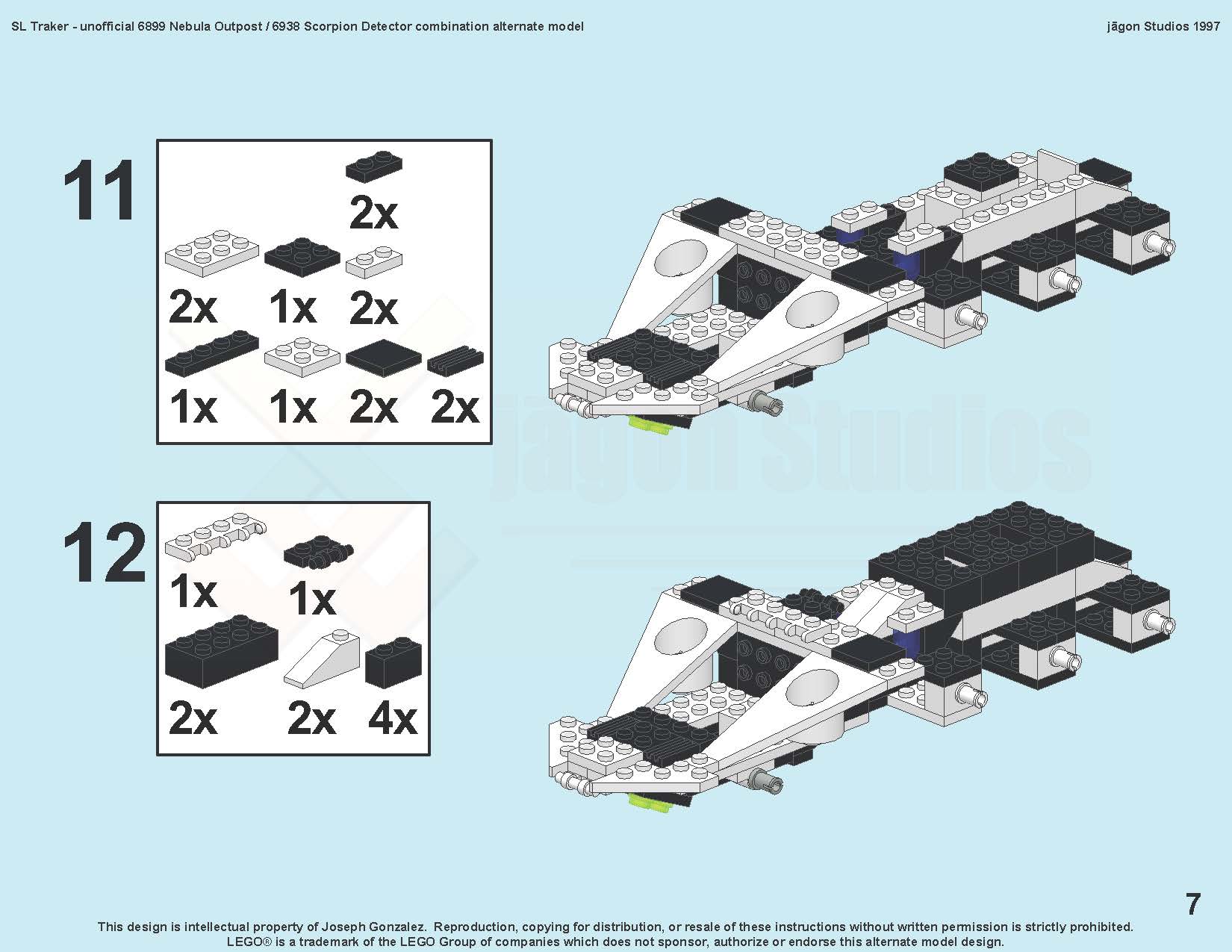 SL Traker - unofficial 6899 Nebula Outpost / 6938 Scorpion Detector combination alternate model

jāgon Studios 1997

11

2x

2x 1x 2x

1x 1x 2x 2x

jāgon Studios

12

1x 1x

2x 2x 4x

7

This design is intellectual property of Joseph Gonzalez. Reproduction, copying for distribution, or resale of these instructions without written permission is strictly prohibited.
LEGO® is a trademark of the LEGO Group of companies which does not sponsor, authorize or endorse this alternate model design.