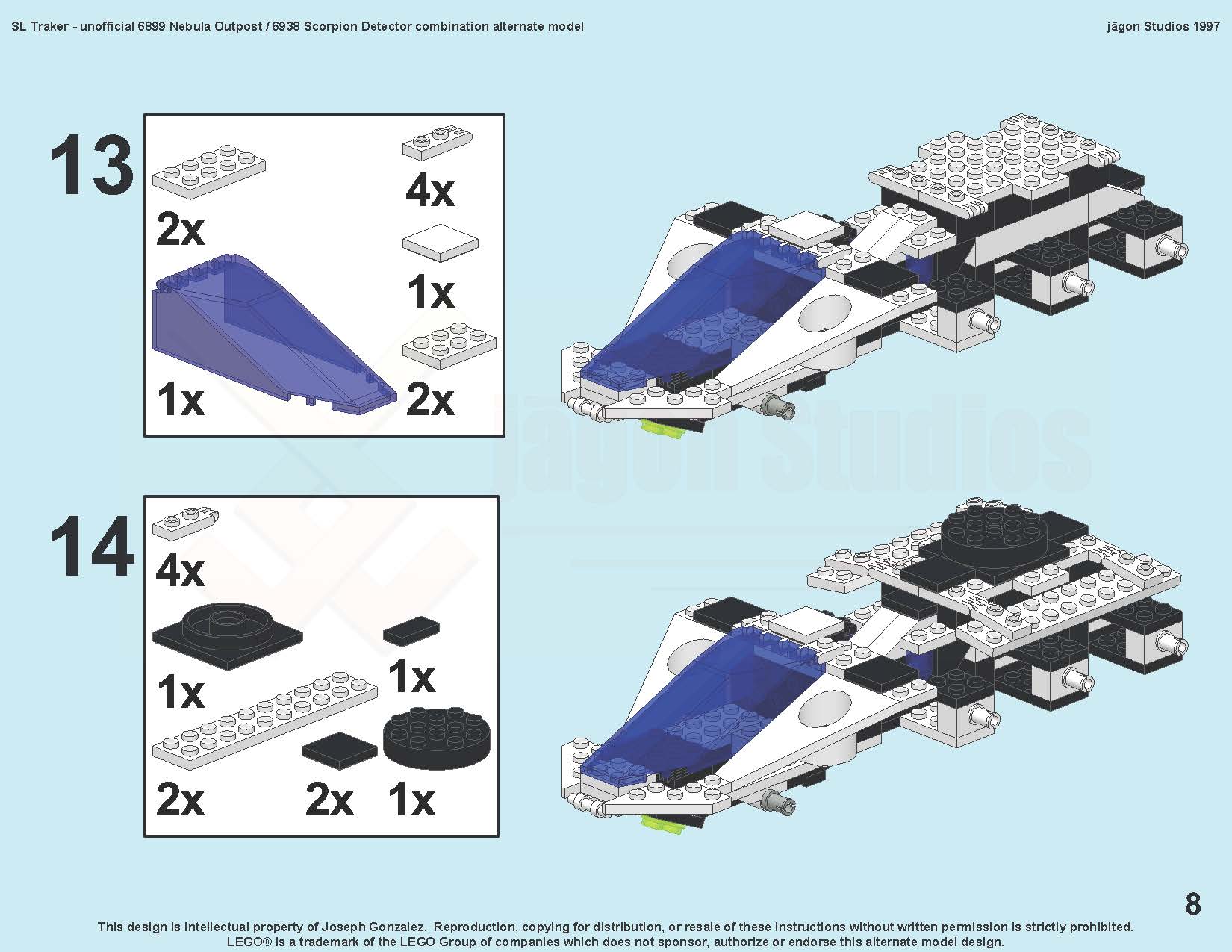 SL Traker - unofficial 6899 Nebula Outpost / 6938 Scorpion Detector combination alternate model

jāgon Studios 1997

13

2x

4x

1x

1x

2x

jāgon Studios

14

4x

1x

1x

2x

2x

1x

8

This design is intellectual property of Joseph Gonzalez. Reproduction, copying for distribution, or resale of these instructions without written permission is strictly prohibited.
LEGO® is a trademark of the LEGO Group of companies which does not sponsor, authorize or endorse this alternate model design.