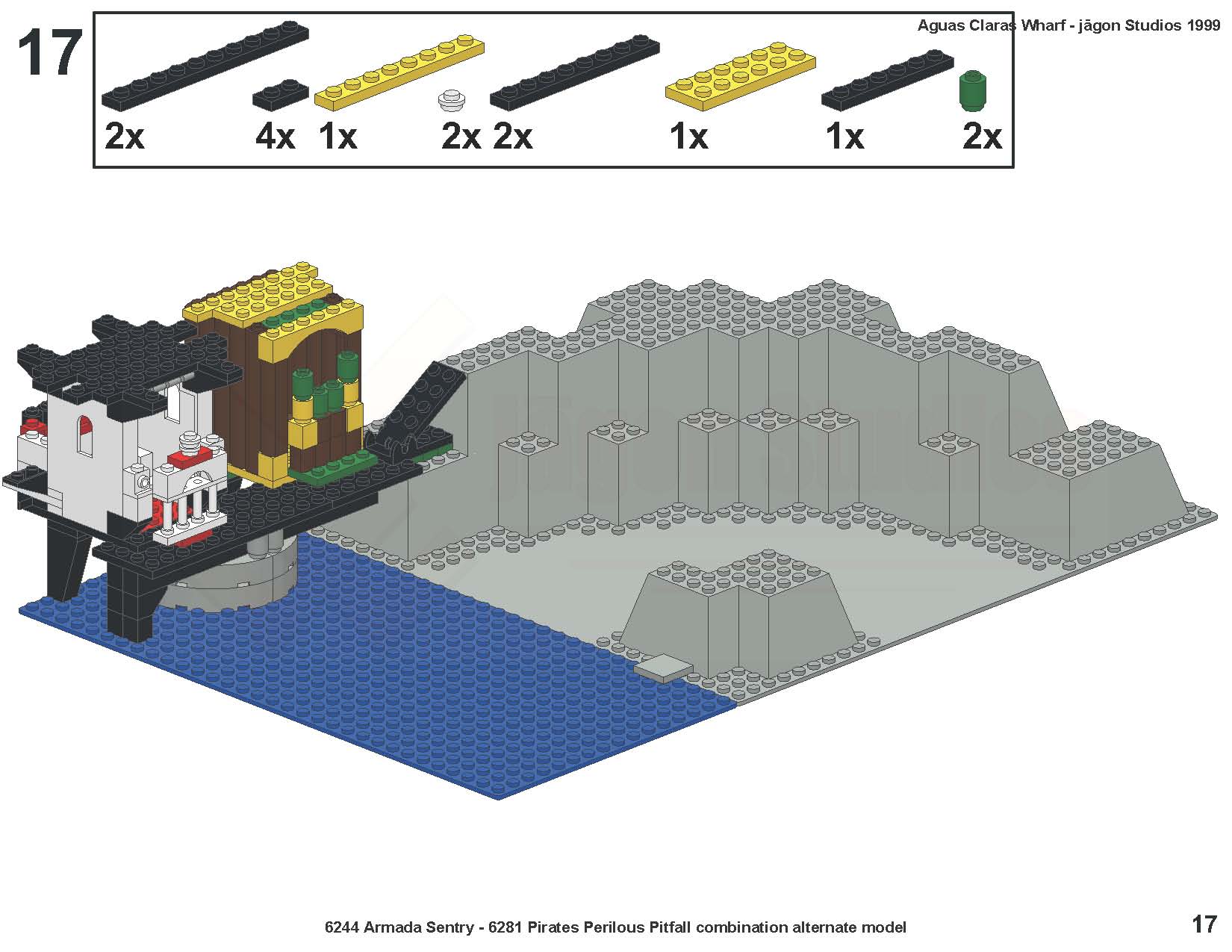 17

Aguas Claras Wharf - jāgon Studios 1999

2x 4x 1x 2x 2x 1x 1x 2x

6244 Armada Sentry - 6281 Pirates Perilous Pitfall combination alternate model

17