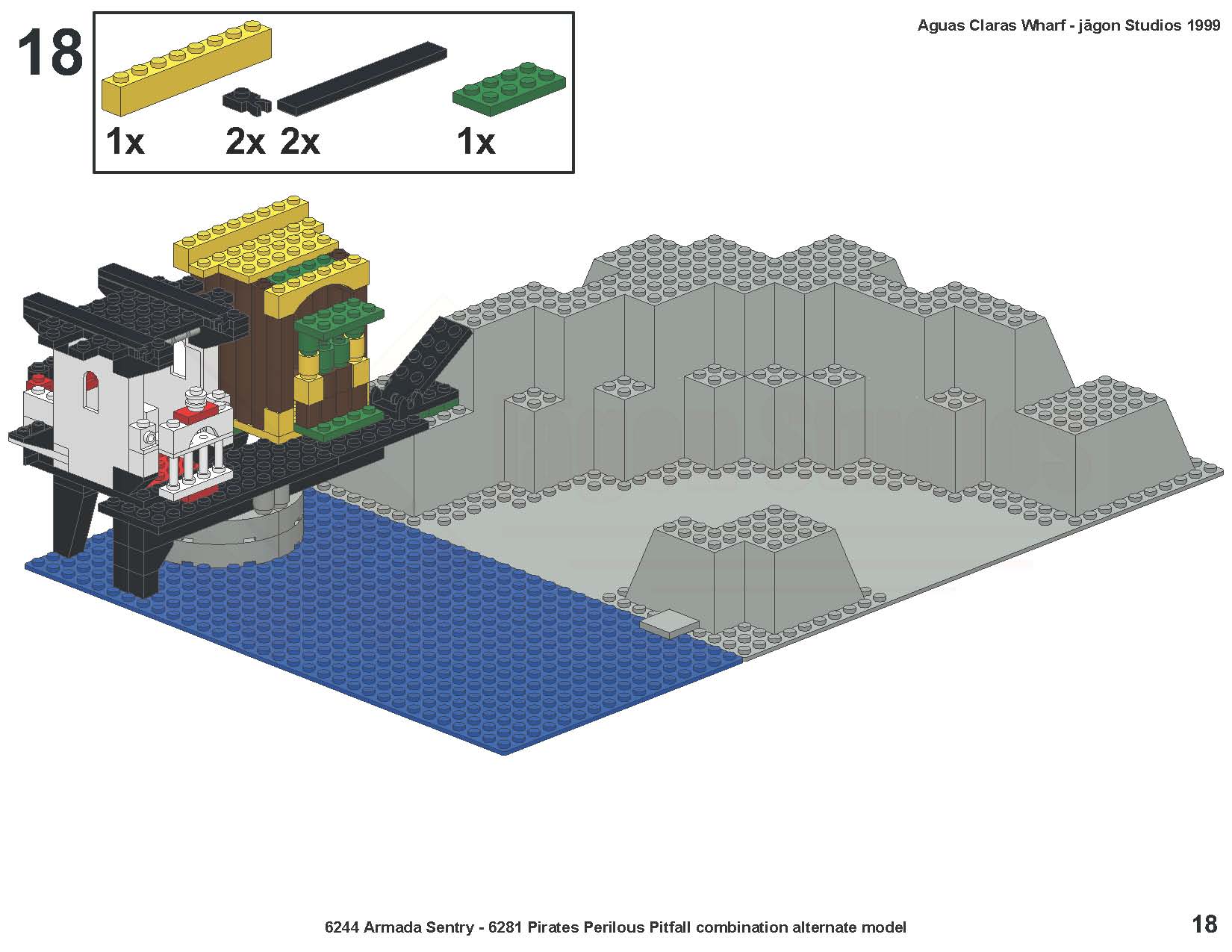 18

1x 2x 2x 1x

Aguas Claras Wharf - jāgon Studios 1999

6244 Armada Sentry - 6281 Pirates Perilous Pitfall combination alternate model

18