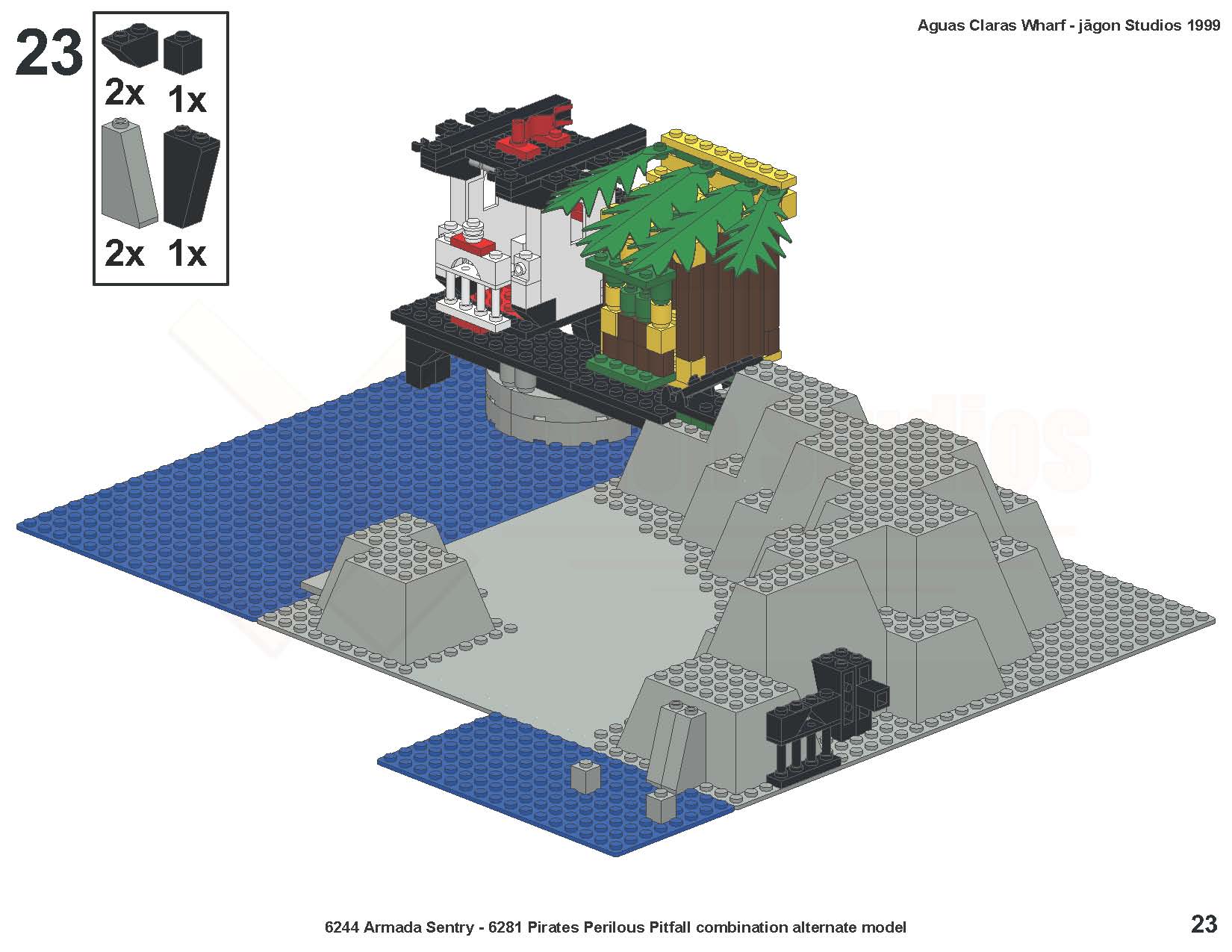 23

2x 1x

2x 1x

Aguas Claras Wharf - jāgon Studios 1999

6244 Armada Sentry - 6281 Pirates Perilous Pitfall combination alternate model

23