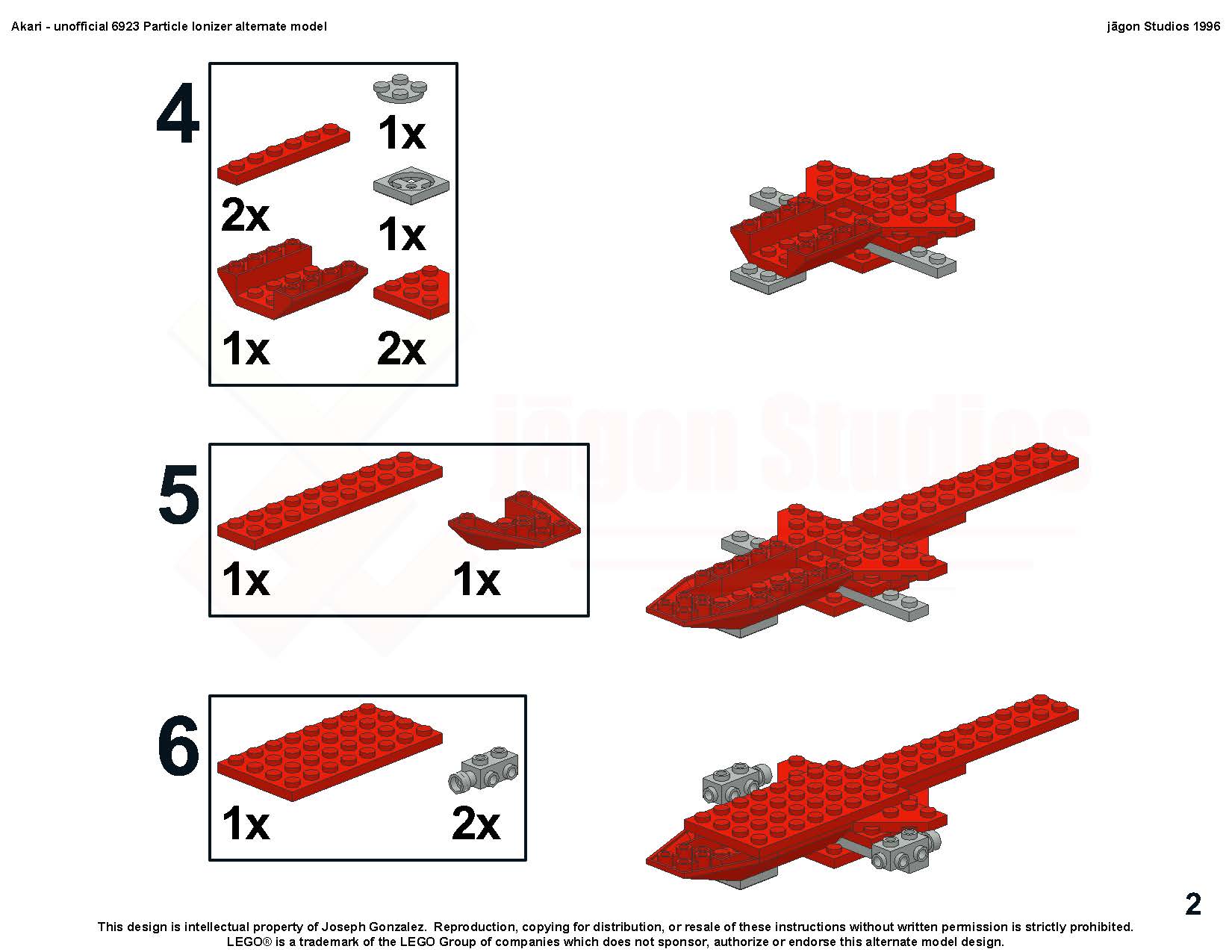 Akari - unofficial 6923 Particle Ionizer alternate model

jāgon Studios 1996

4

1x

2x

1x

1x

2x

jāgon Studios

5

1x

1x

6

1x

2x

2

This design is intellectual property of Joseph Gonzalez. Reproduction, copying for distribution, or resale of these instructions without written permission is strictly prohibited. LEGO® is a trademark of the LEGO Group of companies which does not sponsor, authorize or endorse this alternate model design.