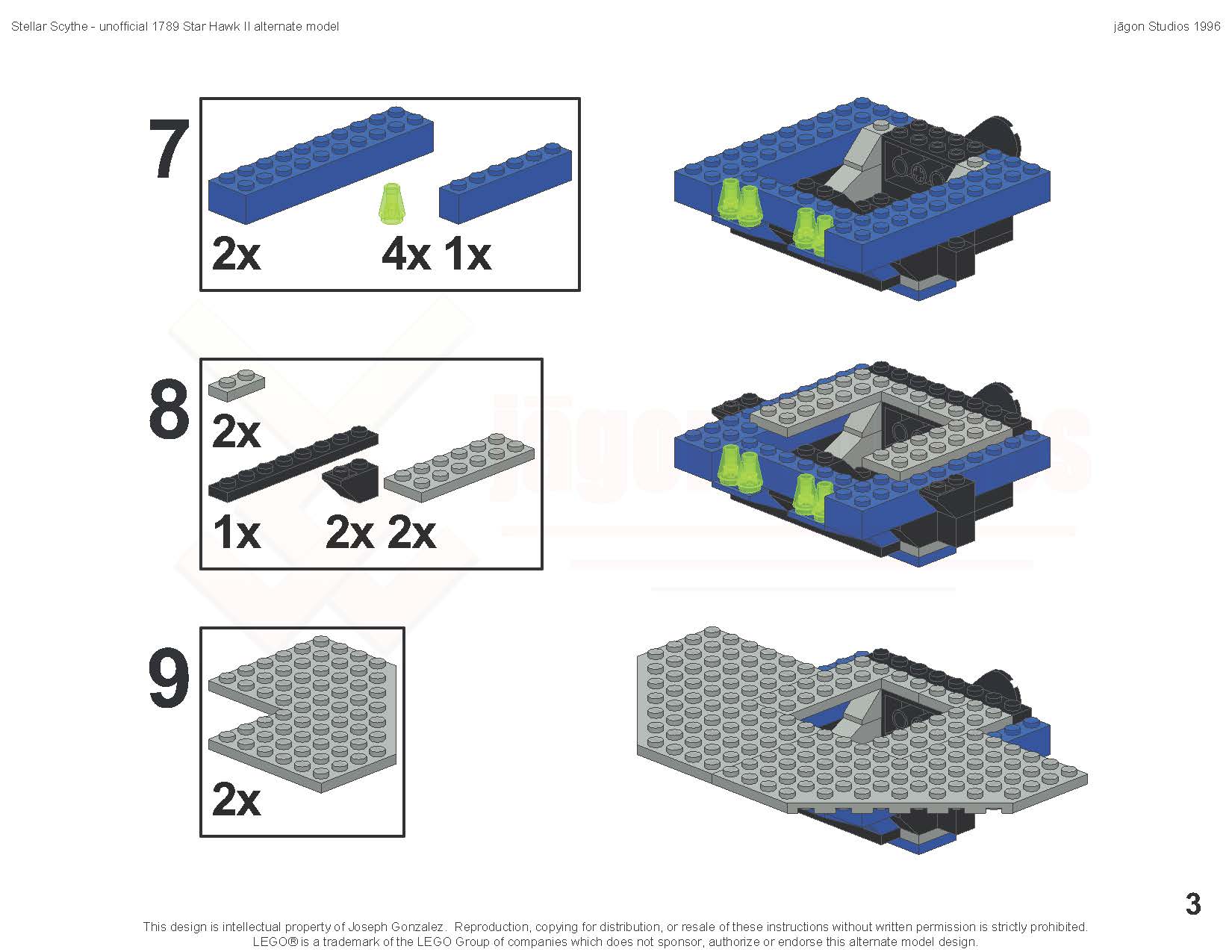 Stellar Scythe - unofficial 1789 Star Hawk II alternate model

jāgon Studios 1996

7

2x

4x 1x

8

2x

1x

2x 2x

9

2x

3

This design is intellectual property of Joseph Gonzalez. Reproduction, copying for distribution, or resale of these instructions without written permission is strictly prohibited. LEGO® is a trademark of the LEGO Group of companies which does not sponsor, authorize or endorse this alternate model design.