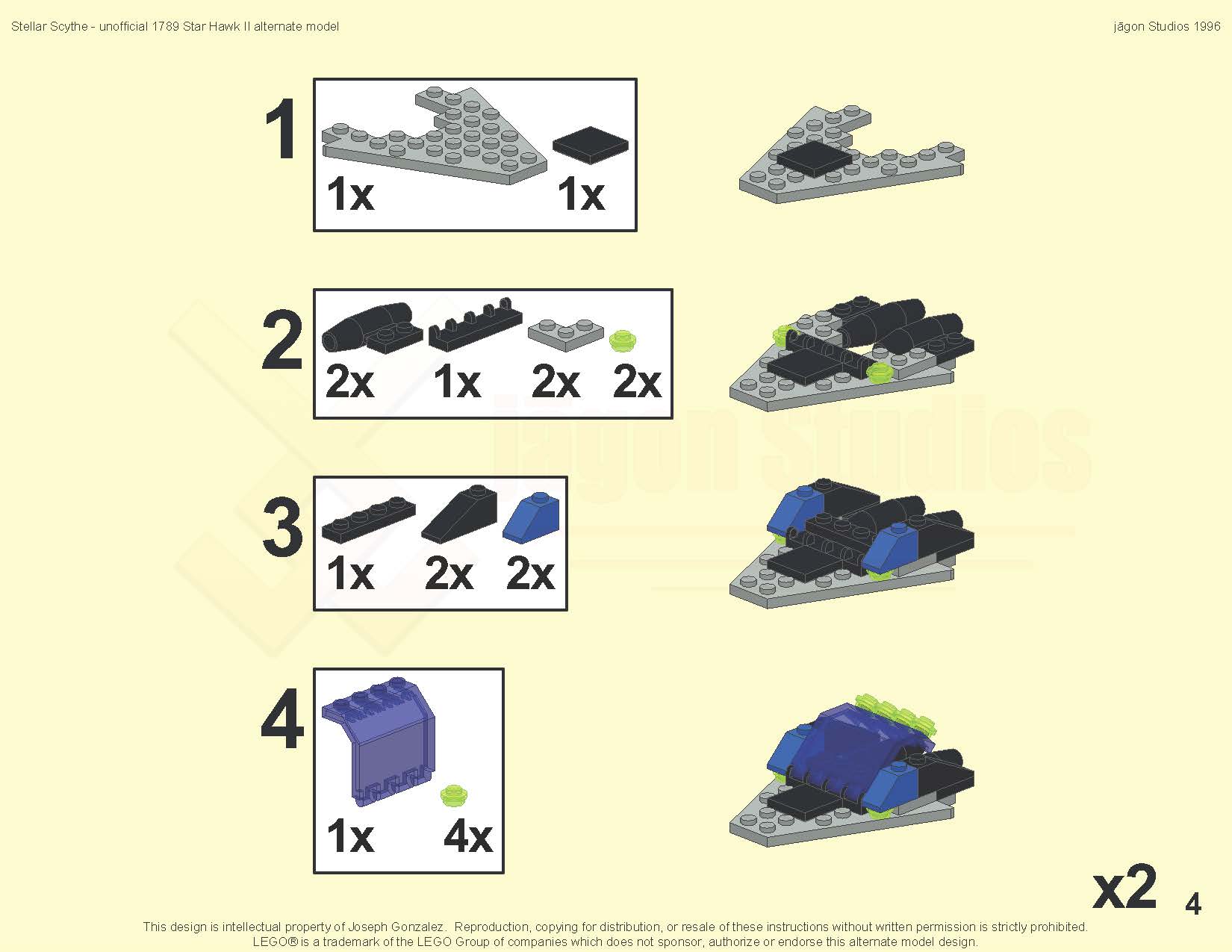 Stellar Scythe - unofficial 1789 Star Hawk II alternate model

jāgon Studios 1996

1

1x

1x

2

2x

1x

2x

2x

jāgon studios

3

1x

2x

2x

4

1x

4x

x2

4

This design is intellectual property of Joseph Gonzalez. Reproduction, copying for distribution, or resale of these instructions without written permission is strictly prohibited. LEGO® is a trademark of the LEGO Group of companies which does not sponsor, authorize or endorse this alternate model design.