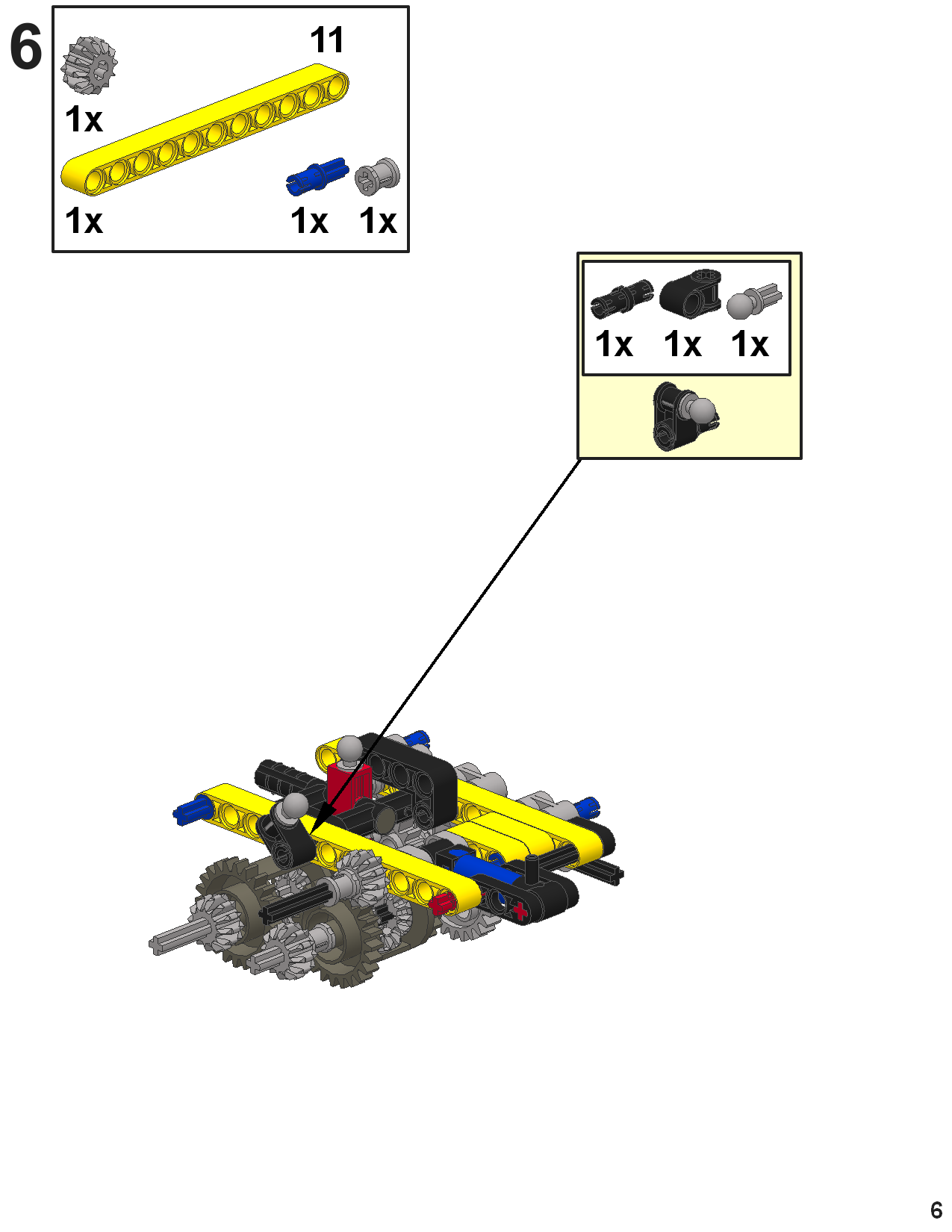 6

11

1x

1x

1x 1x

1x 1x 1x

6