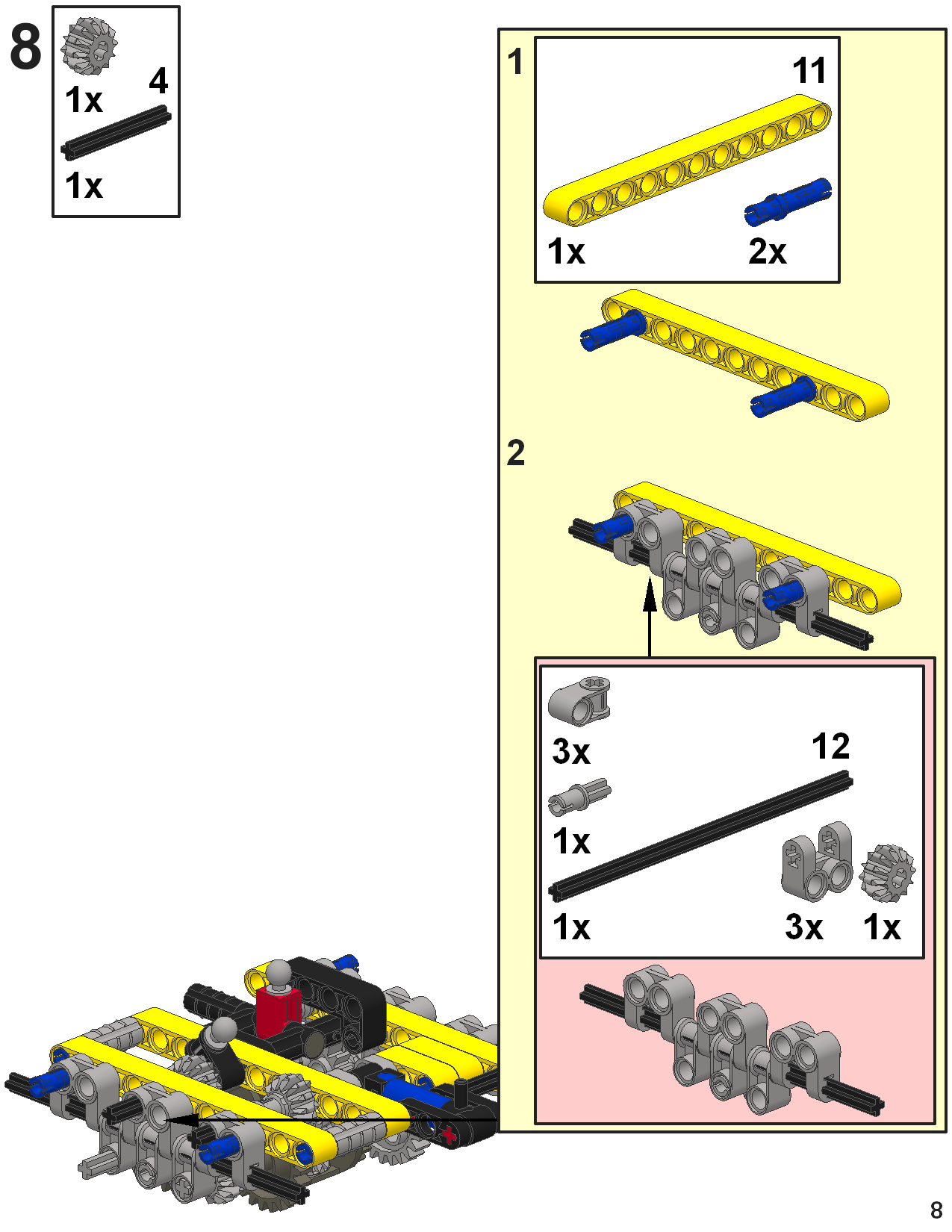 8

1x
4
1x

1
11
1x
2x

2

3x
12
1x
1x
3x
1x

8