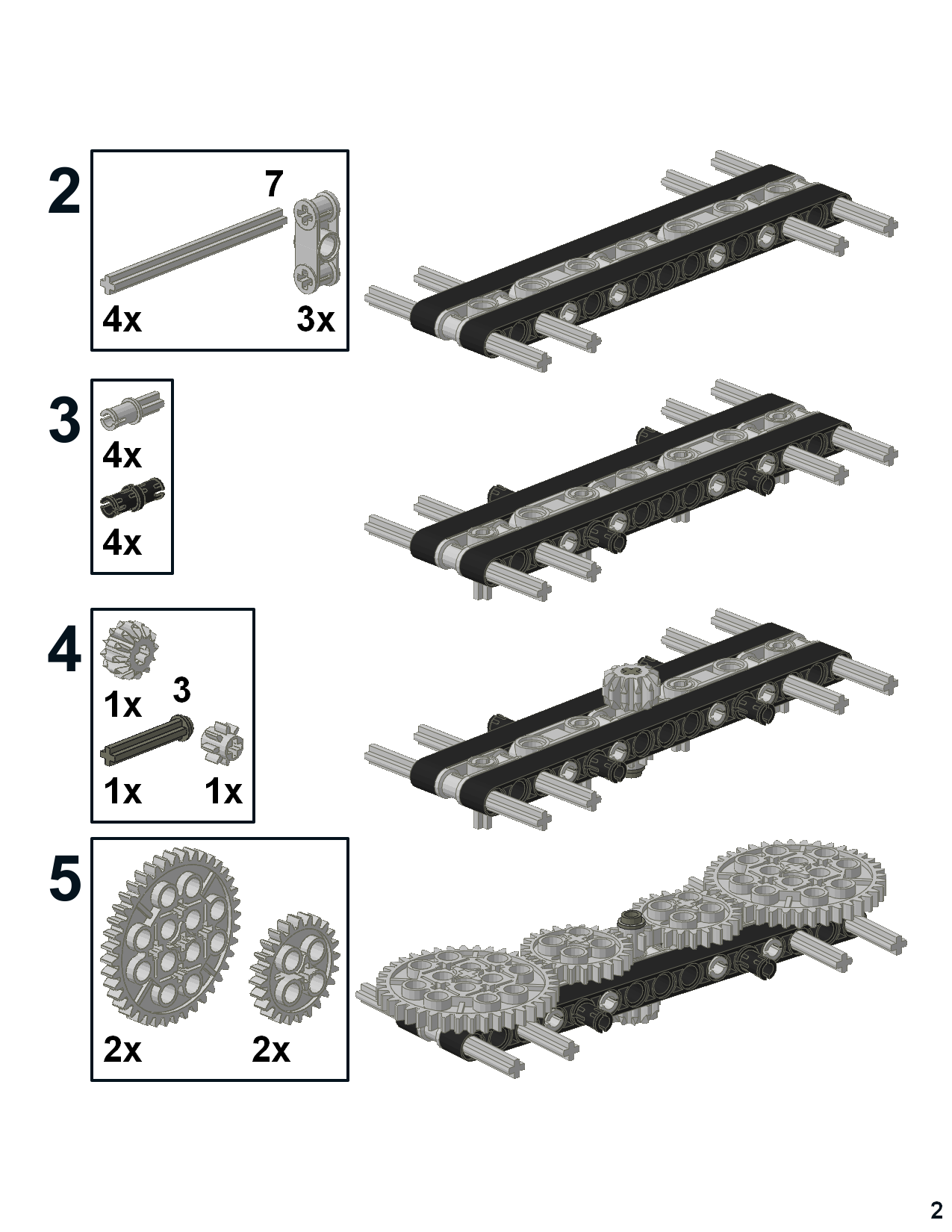 2

7

4x

3x

3

4x

4x

4

1x

3

1x

1x

5

2x

2x

2