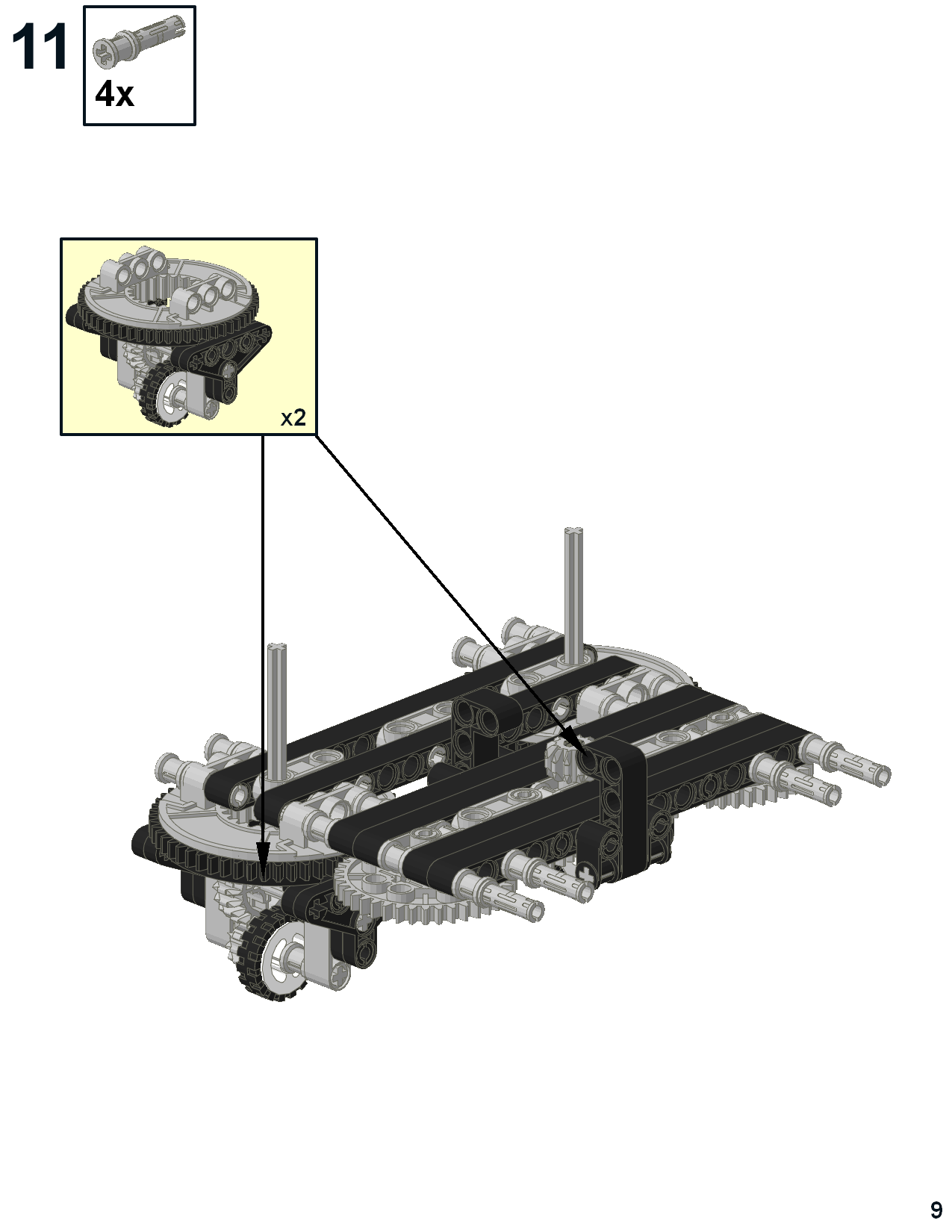 11

4x

x2

9